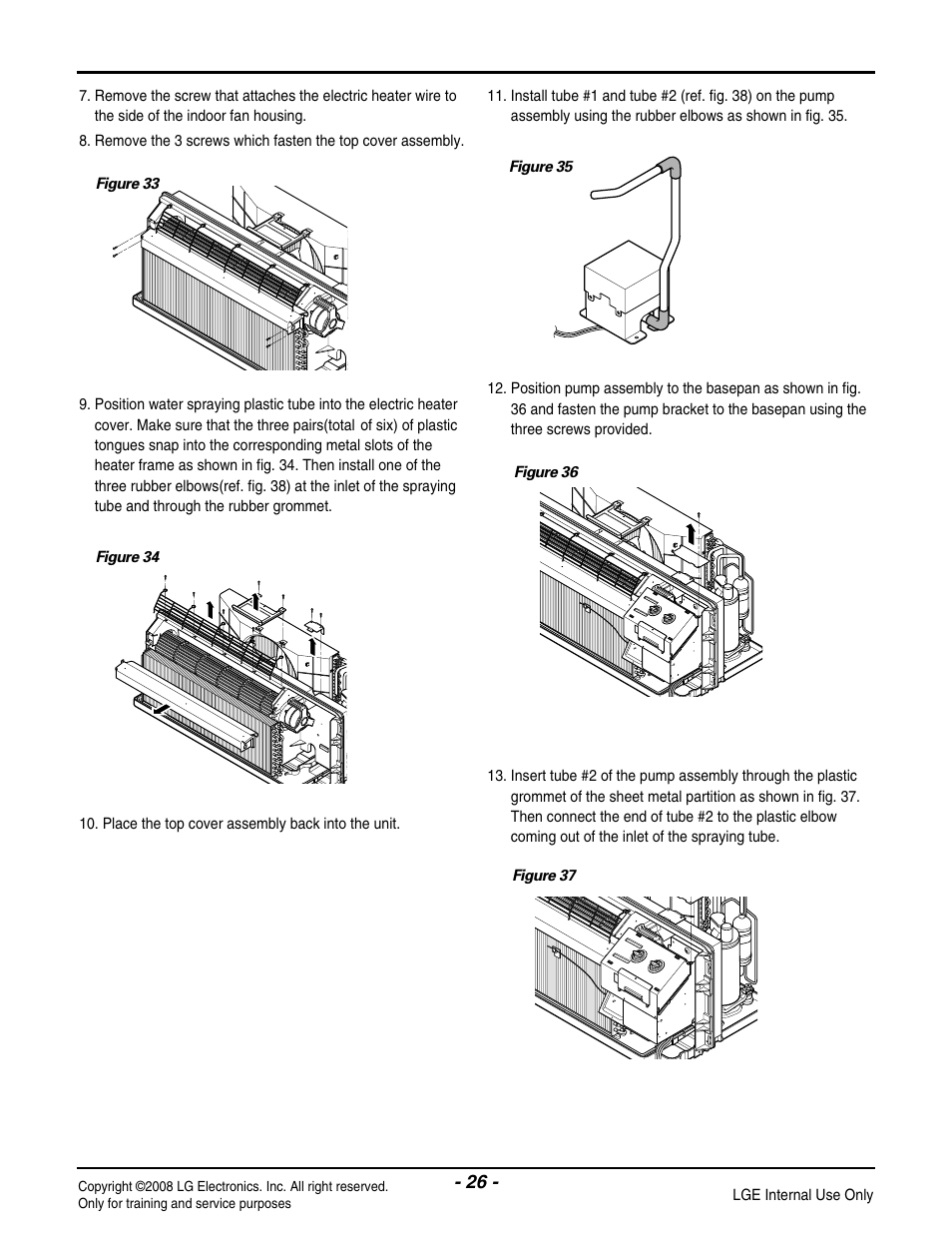 7. Remove the screw that attaches the electric heater wire to the side of the indoor fan housing.

8. Remove the 3 screws which fasten the top cover assembly.

Figure 33

9. Position water spraying plastic tube into the electric heater cover. Make sure that the three pairs(total of six) of plastic tongues snap into the corresponding metal slots of the heater frame as shown in fig. 34. Then install one of the three rubber elbows(ref. fig. 38) at the inlet of the spraying tube and through the rubber grommet.

Figure 34

10. Place the top cover assembly back into the unit.

11. Install tube #1 and tube #2 (ref. fig. 38) on the pump assembly using the rubber elbows as shown in fig. 35.

Figure 35

12. Position pump assembly to the basepan as shown in fig. 36 and fasten the pump bracket to the basepan using the three screws provided.

Figure 36

13. Insert tube #2 of the pump assembly through the plastic grommet of the sheet metal partition as shown in fig. 37. Then connect the end of tube #2 to the plastic elbow coming out of the inlet of the spraying tube.

Figure 37

Copyright ©2008 LG Electronics. Inc. All right reserved.
Only for training and service purposes

- 26 -

LGE Internal Use Only