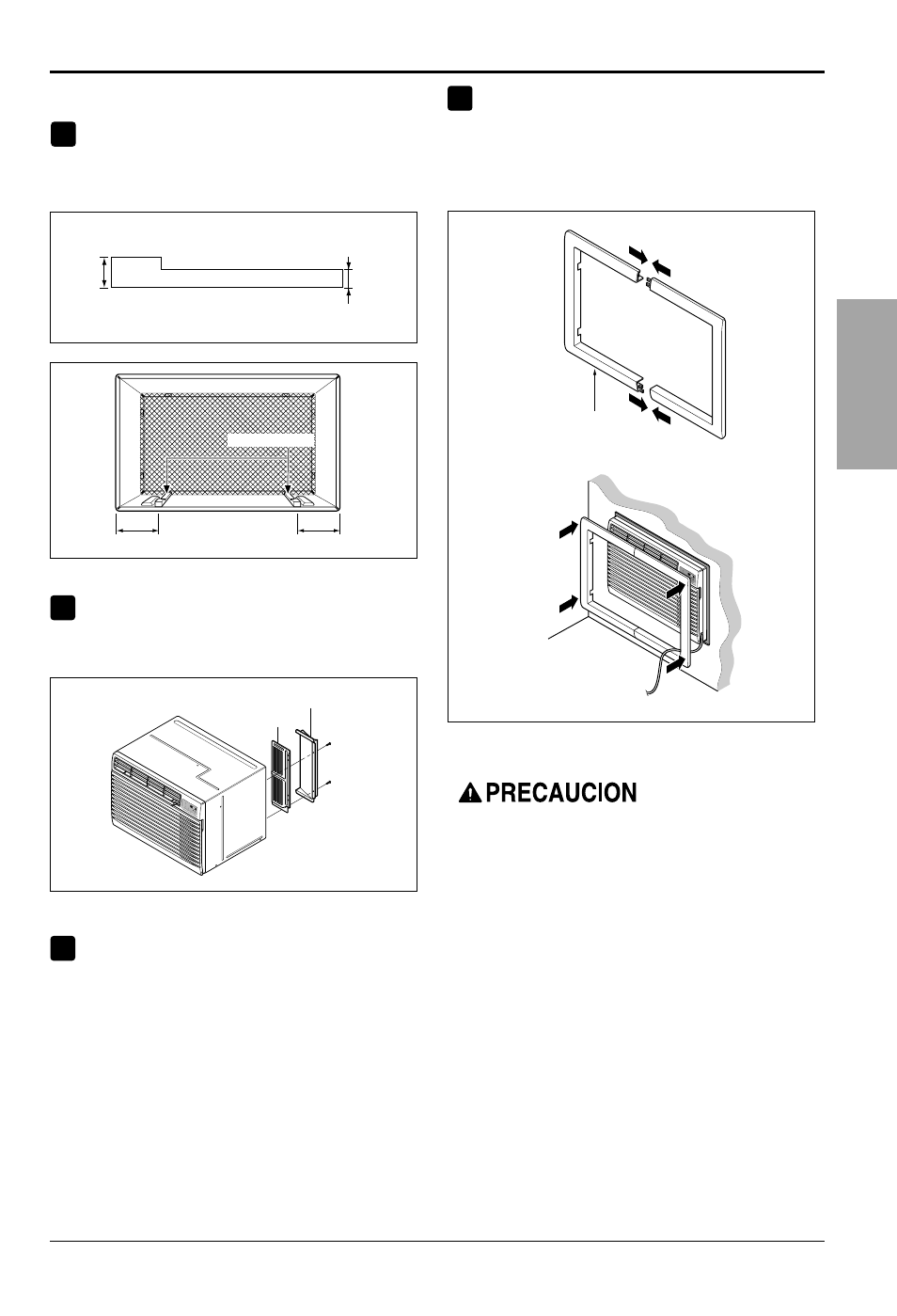 PRECAUCION