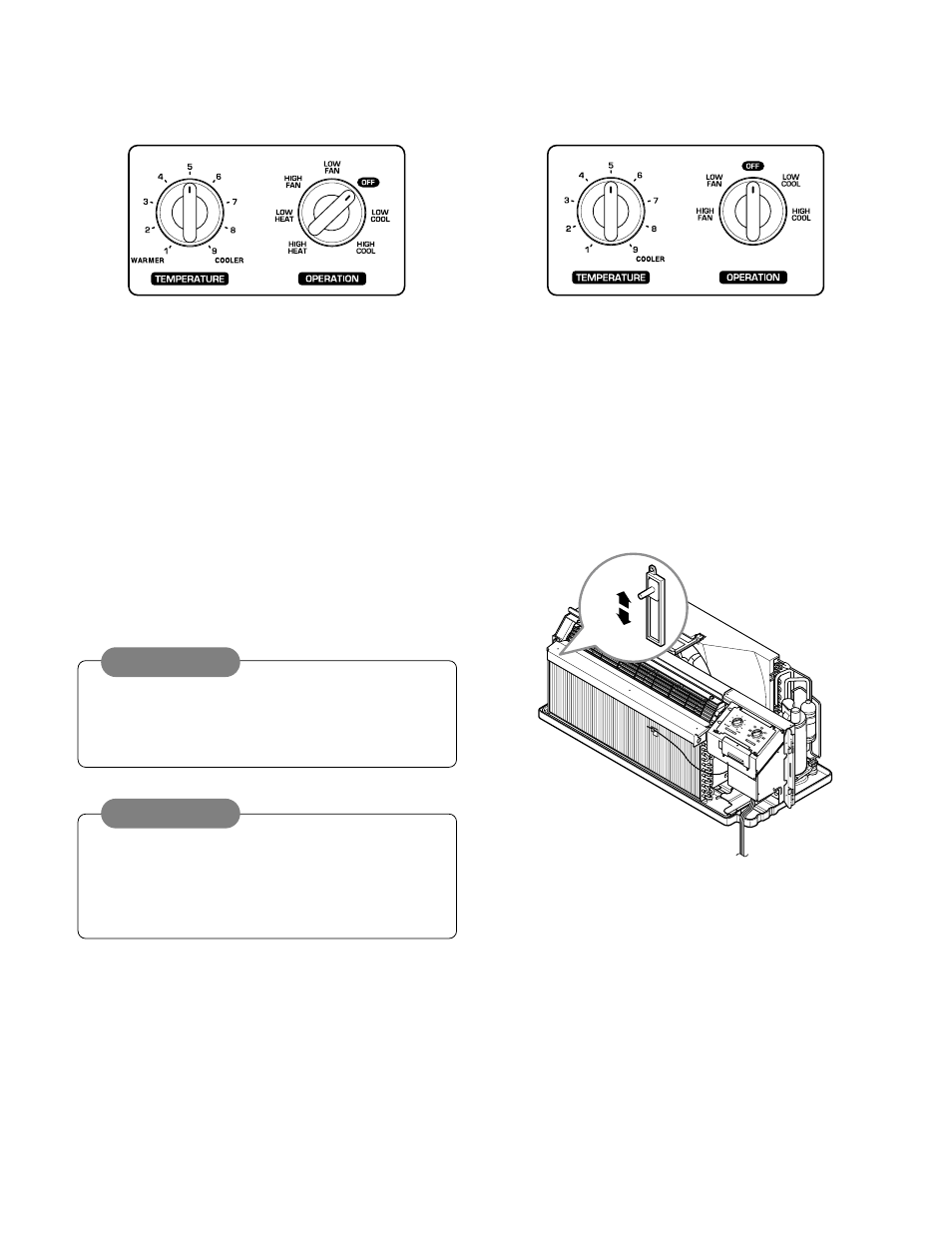 5
4
6
3
7
2
8
1
9
WARMER
COOLER
TEMPERATURE

LOW FAN
HIGH FAN
OFF
LOW HEAT
LOW COOL
HIGH HEAT
HIGH COOL
OPERATION

5
4
6
3
7
2
8
1
9
COOLER
TEMPERATURE

OFF
LOW FAN
LOW COOL
HIGH FAN
HIGH COOL
OPERATION