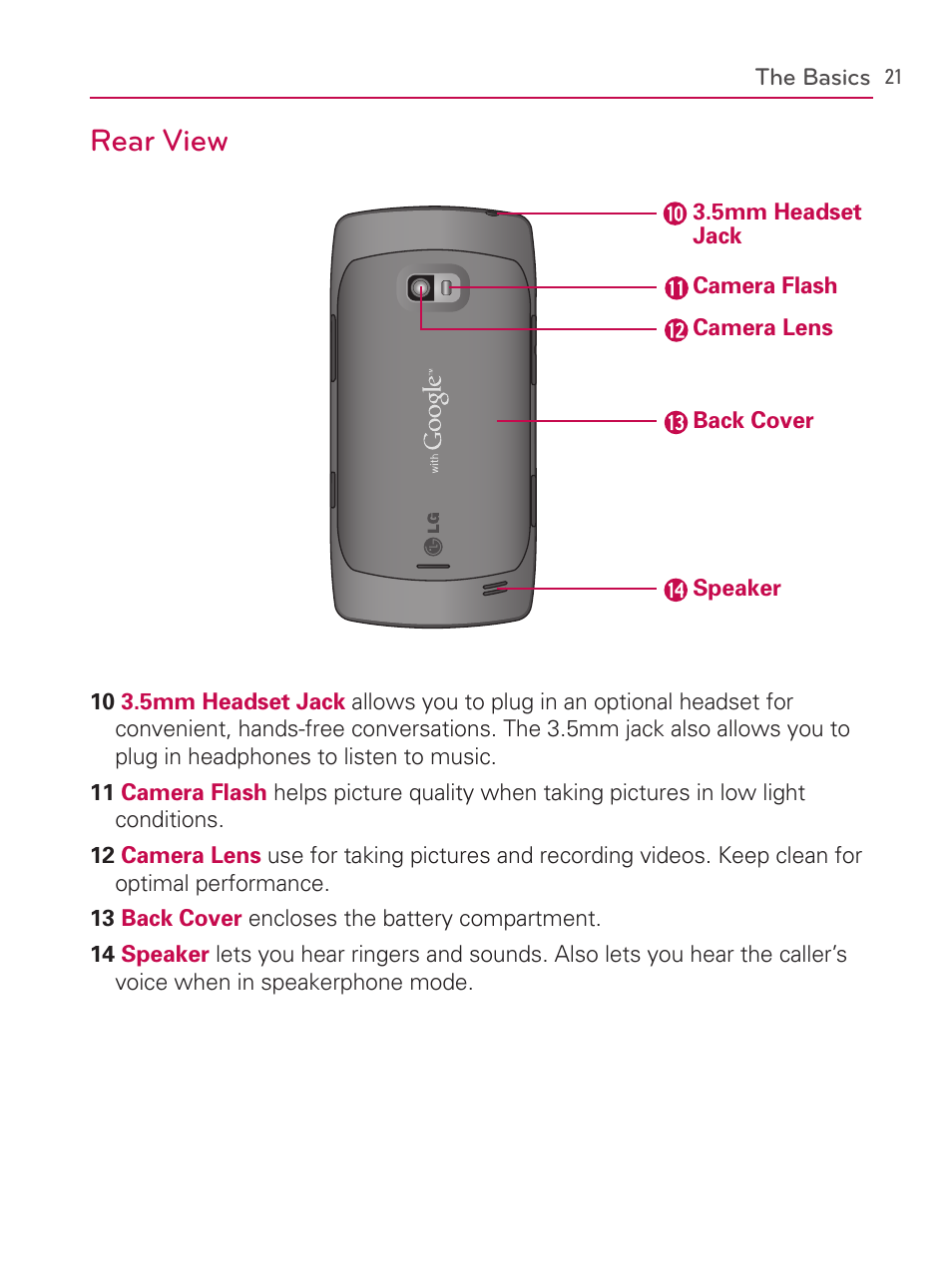 The Basics 21

Rear View

with Google™

LG

⑩ 3.5mm Headset Jack

⑪ Camera Flash

⑫ Camera Lens

⑬ Back Cover

⑭ Speaker

10 3.5mm Headset Jack allows you to plug in an optional headset for convenient, hands-free conversations. The 3.5mm jack also allows you to plug in headphones to listen to music.

11 Camera Flash helps picture quality when taking pictures in low light conditions.

12 Camera Lens use for taking pictures and recording videos. Keep clean for optimal performance.

13 Back Cover encloses the battery compartment.

14 Speaker lets you hear ringers and sounds. Also lets you hear the caller's voice when in speakerphone mode.