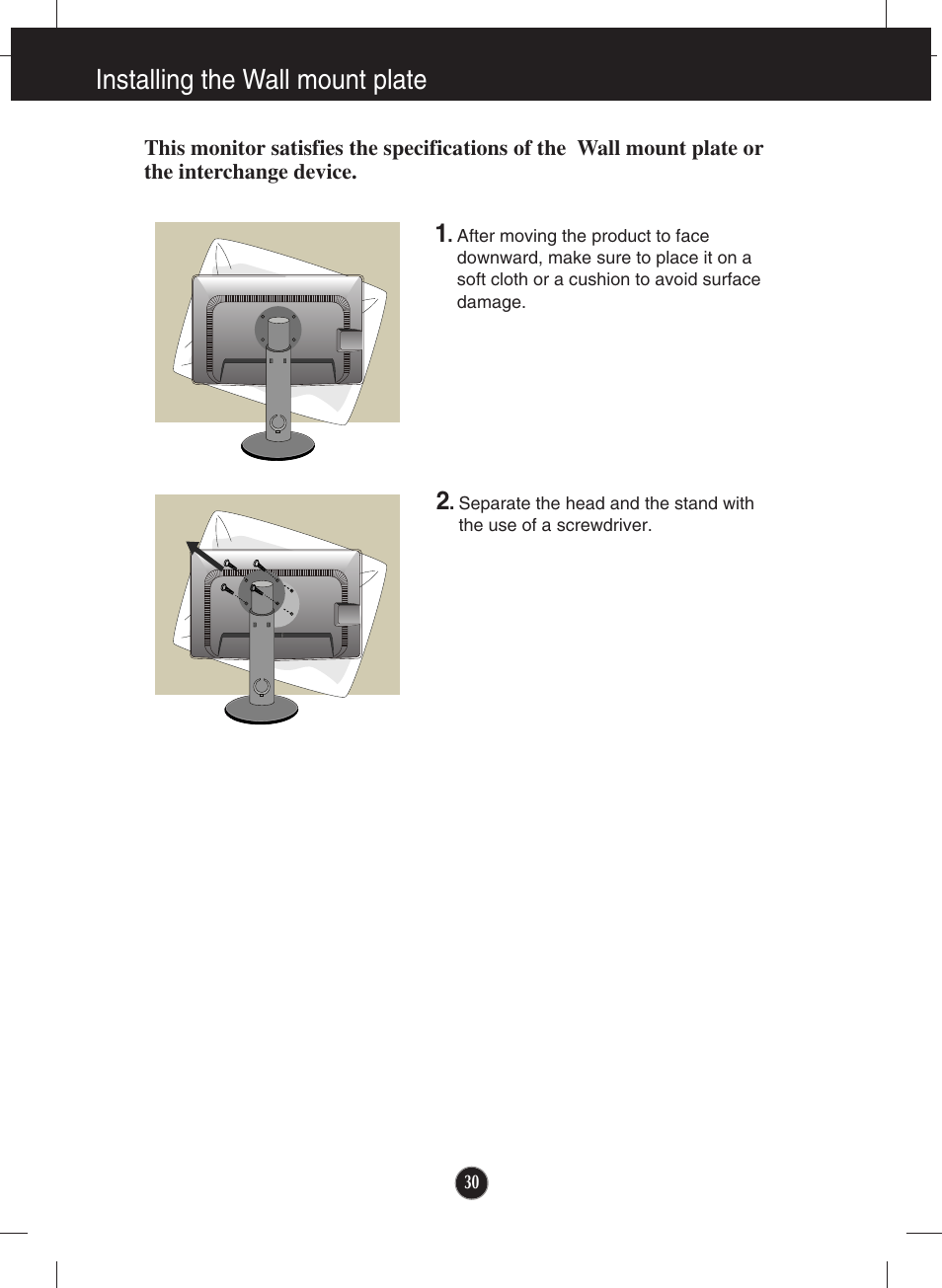 Installing the Wall mount plate

This monitor satisfies the specifications of the Wall mount plate or the interchange device.

1. After moving the product to face downward, make sure to place it on a soft cloth or a cushion to avoid surface damage.

2. Separate the head and the stand with the use of a screwdriver.

30