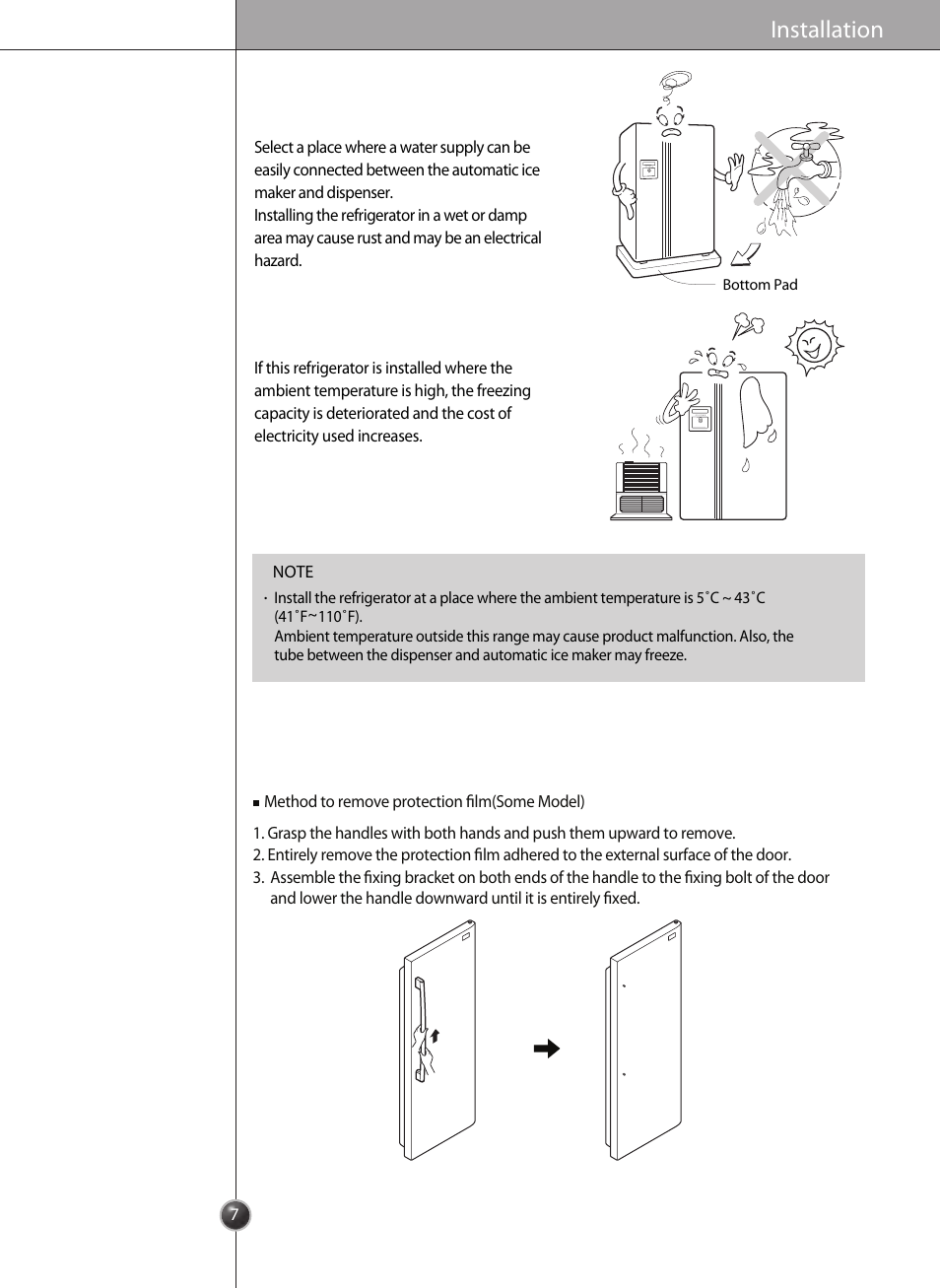 Installation

Select a place where a water supply can be easily connected between the automatic ice maker and dispenser.
Installing the refrigerator in a wet or damp area may cause rust and may be an electrical hazard.

Bottom Pad

If this refrigerator is installed where the ambient temperature is high, the freezing capacity is deteriorated and the cost of electricity used increases.

NOTE

· Install the refrigerator at a place where the ambient temperature is 5˚C ~ 43˚C (41˚F~110˚F).
Ambient temperature outside this range may cause product malfunction. Also, the tube between the dispenser and automatic ice maker may freeze.

■ Method to remove protection film(Some Model)

1. Grasp the handles with both hands and push them upward to remove.
2. Entirely remove the protection film adhered to the external surface of the door.
3. Assemble the fixing bracket on both ends of the handle to the fixing bolt of the door and lower the handle downward until it is entirely fixed.

7