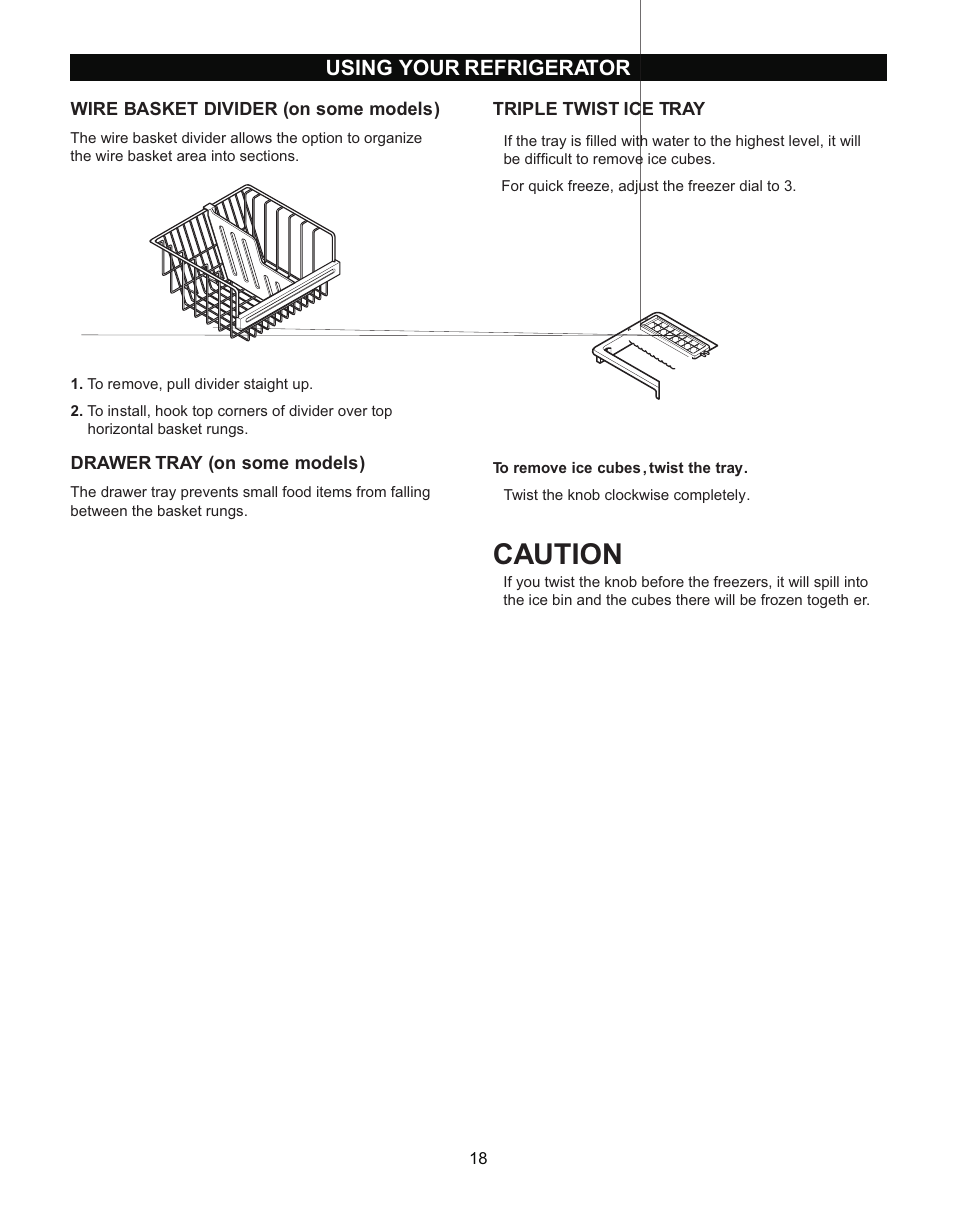 USING YOUR REFRIGERATOR

WIRE BASKET DIVIDER (on some models)

The wire basket divider allows the option to organize the wire basket area into sections.

1. To remove, pull divider staight up.

2. To install, hook top corners of divider over top horizontal basket rungs.

DRAWER TRAY (on some models)

The drawer tray prevents small food items from falling between the basket rungs.

TRIPLE TWIST ICE TRAY

If the tray is filled with water to the highest level, it will be difficult to remove ice cubes.

For quick freeze, adjust the freezer dial to 3.

To remove ice cubes, twist the tray.

Twist the knob clockwise completely.

CAUTION

If you twist the knob before the freezers, it will spill into the ice bin and the cubes there will be frozen togeth er.

18