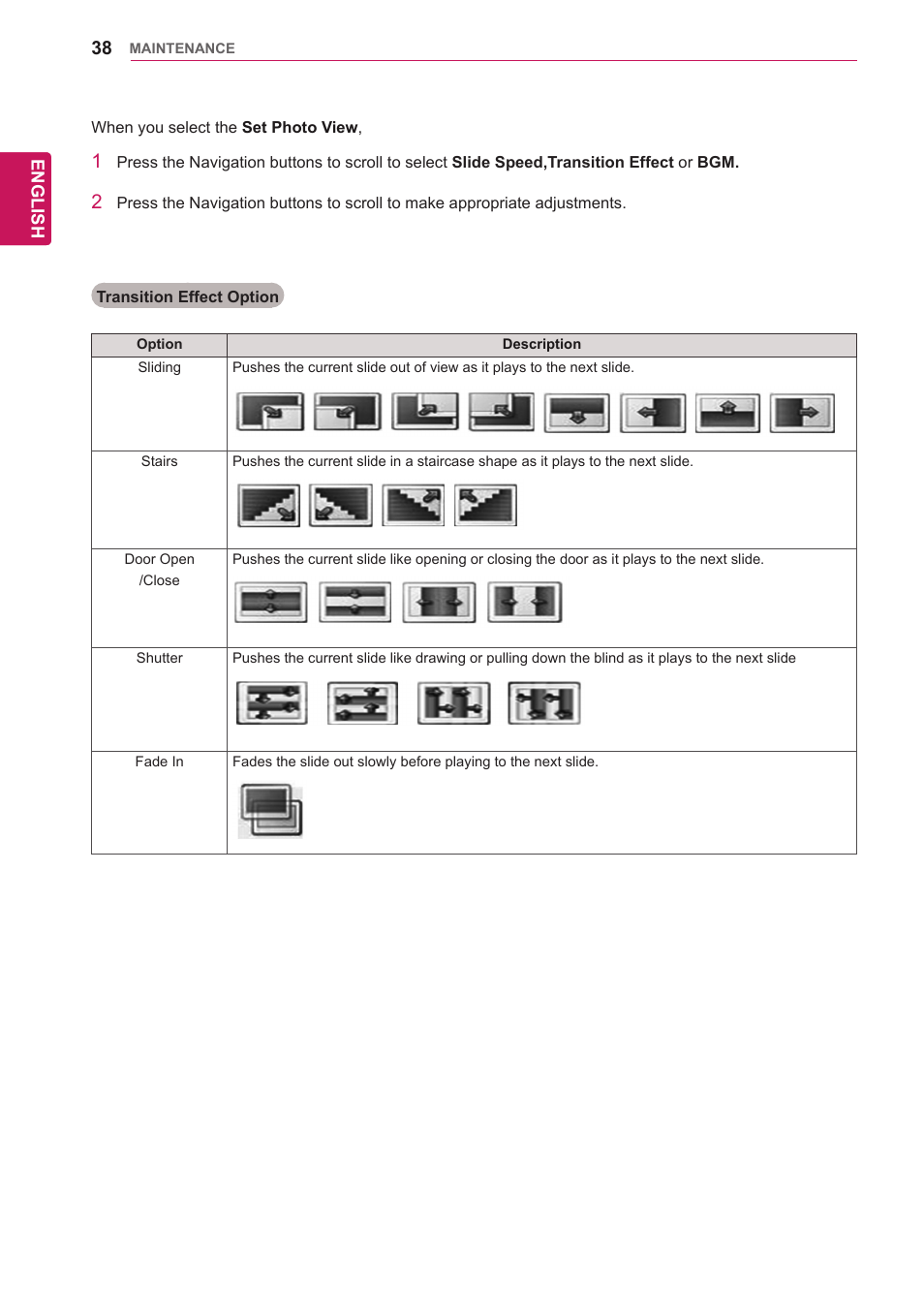 38 MAINTENANCE

ENGLISH

When you select the Set Photo View,

1 Press the Navigation buttons to scroll to select Slide Speed,Transition Effect or BGM.

2 Press the Navigation buttons to scroll to make appropriate adjustments.

Transition Effect Option

| Option | Description |
|---|---|
| Sliding | Pushes the current slide out of view as it plays to the next slide. |
| Stairs | Pushes the current slide in a staircase shape as it plays to the next slide. |
| Door Open /Close | Pushes the current slide like opening or closing the door as it plays to the next slide. |
| Shutter | Pushes the current slide like drawing or pulling down the blind as it plays to the next slide |
| Fade In | Fades the slide out slowly before playing to the next slide. |