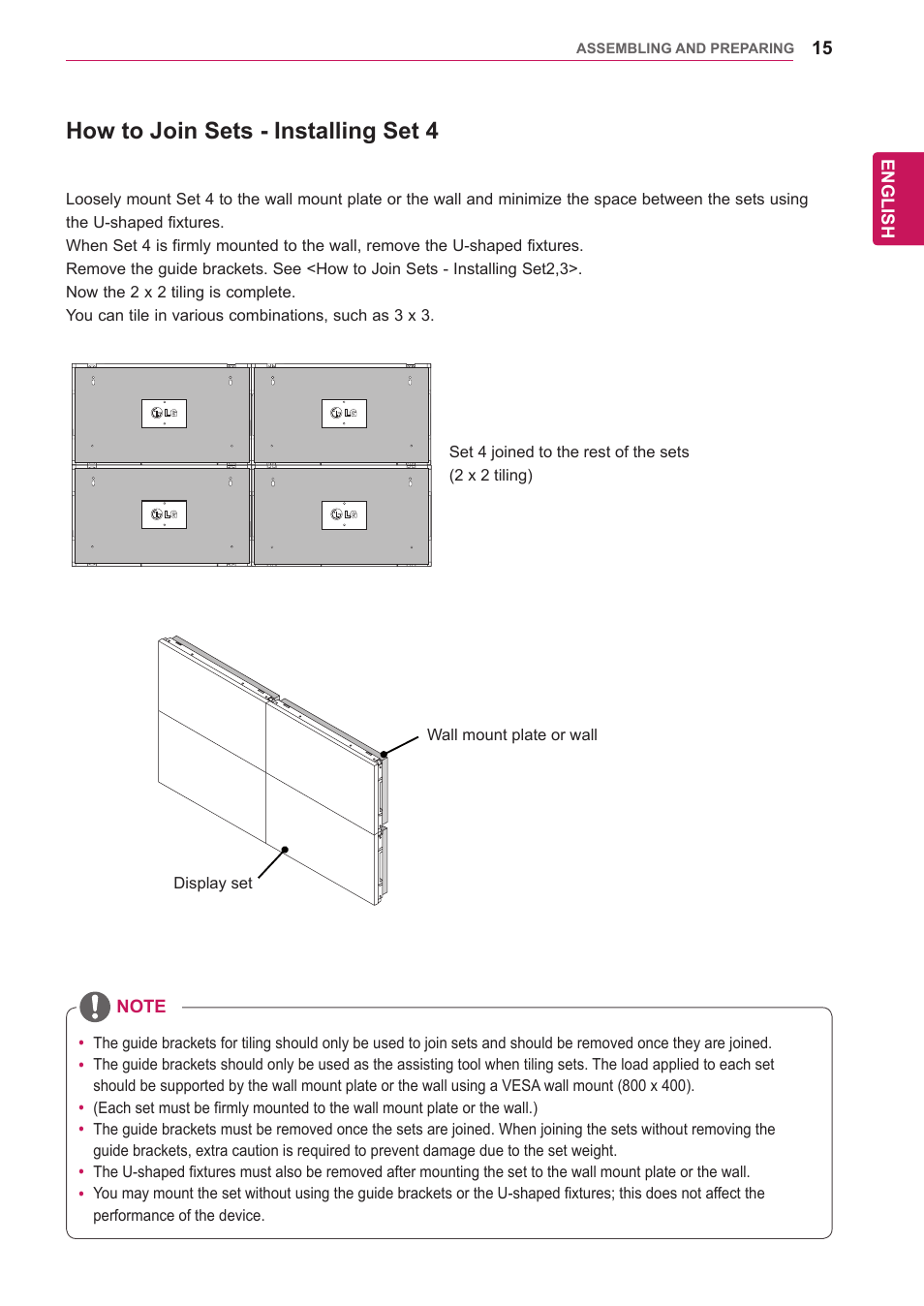 ASSEMBLING AND PREPARING 15

ENGLISH

How to Join Sets - Installing Set 4

Loosely mount Set 4 to the wall mount plate or the wall and minimize the space between the sets using the U-shaped fixtures.
When Set 4 is firmly mounted to the wall, remove the U-shaped fixtures.
Remove the guide brackets. See <How to Join Sets - Installing Set2,3>.
Now the 2 x 2 tiling is complete.
You can tile in various combinations, such as 3 x 3.

LG LG LG LG

Set 4 joined to the rest of the sets (2 x 2 tiling)

Wall mount plate or wall

Display set

NOTE

• The guide brackets for tiling should only be used to join sets and should be removed once they are joined.
• The guide brackets should only be used as the assisting tool when tiling sets. The load applied to each set should be supported by the wall mount plate or the wall using a VESA wall mount (800 x 400).
• (Each set must be firmly mounted to the wall mount plate or the wall.)
• The guide brackets must be removed once the sets are joined. When joining the sets without removing the guide brackets, extra caution is required to prevent damage due to the set weight.
• The U-shaped fixtures must also be removed after mounting the set to the wall mount plate or the wall.
• You may mount the set without using the guide brackets or the U-shaped fixtures; this does not affect the performance of the device.