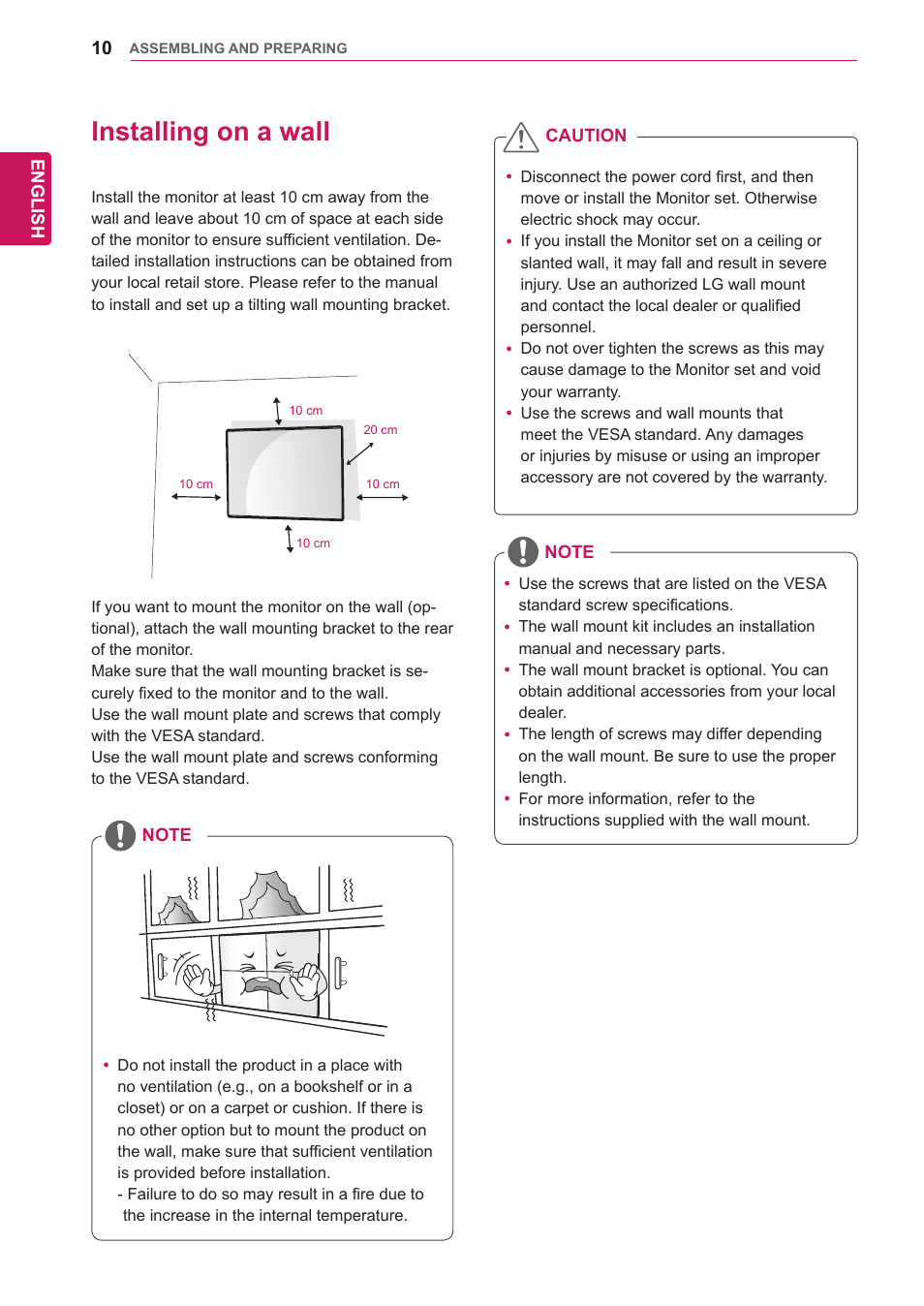 10 ASSEMBLING AND PREPARING

ENGLISH

Installing on a wall

Install the monitor at least 10 cm away from the wall and leave about 10 cm of space at each side of the monitor to ensure sufficient ventilation. Detailed installation instructions can be obtained from your local retail store. Please refer to the manual to install and set up a tilting wall mounting bracket.

10 cm
20 cm
10 cm
10 cm
10 cm

If you want to mount the monitor on the wall (optional), attach the wall mounting bracket to the rear of the monitor.
Make sure that the wall mounting bracket is securely fixed to the monitor and to the wall.
Use the wall mount plate and screws that comply with the VESA standard.
Use the wall mount plate and screws conforming to the VESA standard.

NOTE

• Do not install the product in a place with no ventilation (e.g., on a bookshelf or in a closet) or on a carpet or cushion. If there is no other option but to mount the product on the wall, make sure that sufficient ventilation is provided before installation.
- Failure to do so may result in a fire due to the increase in the internal temperature.

CAUTION

• Disconnect the power cord first, and then move or install the Monitor set. Otherwise electric shock may occur.
• If you install the Monitor set on a ceiling or slanted wall, it may fall and result in severe injury. Use an authorized LG wall mount and contact the local dealer or qualified personnel.
• Do not over tighten the screws as this may cause damage to the Monitor set and void your warranty.
• Use the screws and wall mounts that meet the VESA standard. Any damages or injuries by misuse or using an improper accessory are not covered by the warranty.

NOTE

• Use the screws that are listed on the VESA standard screw specifications.
• The wall mount kit includes an installation manual and necessary parts.
• The wall mount bracket is optional. You can obtain additional accessories from your local dealer.
• The length of screws may differ depending on the wall mount. Be sure to use the proper length.
• For more information, refer to the instructions supplied with the wall mount.