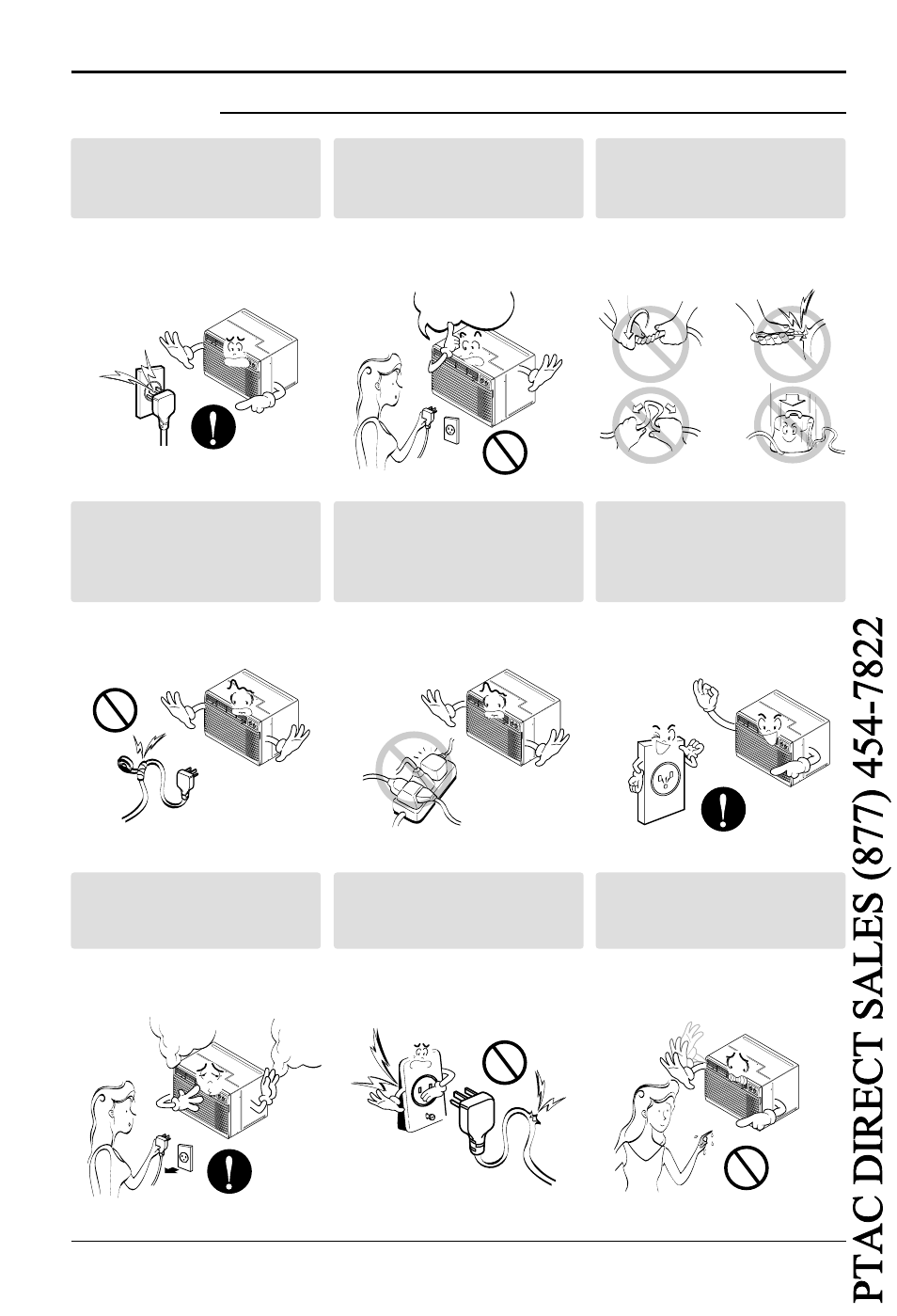 PTAC DIRECT SALES (877) 454-7822