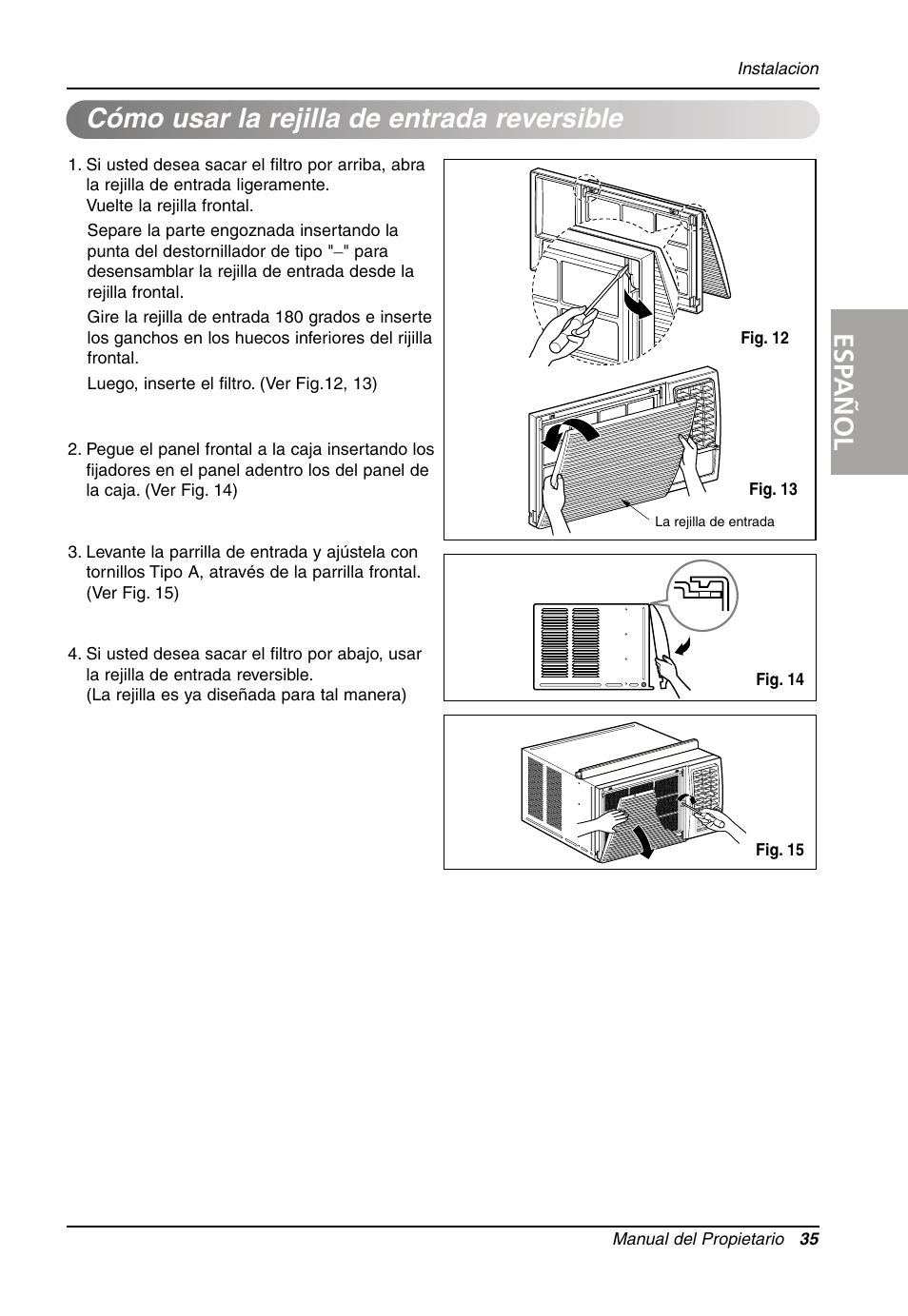 Instalacion

Cómo usar la rejilla de entrada reversible

1. Si usted desea sacar el filtro por arriba, abra la rejilla de entrada ligeramente.
Vuelte la rejilla frontal.

Separe la parte engoznada insertando la punta del destornillador de tipo "–" para desensamblar la rejilla de entrada desde la rejilla frontal.

Gire la rejilla de entrada 180 grados e inserte los ganchos en los huecos inferiores del rijilla frontal.

Luego, inserte el filtro. (Ver Fig.12, 13)

2. Pegue el panel frontal a la caja insertando los fijadores en el panel adentro los del panel de la caja. (Ver Fig. 14)

3. Levante la parrilla de entrada y ajústela con tornillos Tipo A, através de la parrilla frontal. (Ver Fig. 15)

4. Si usted desea sacar el filtro por abajo, usar la rejilla de entrada reversible.
(La rejilla es ya diseñada para tal manera)

Fig. 12

Fig. 13

La rejilla de entrada

Fig. 14

Fig. 15

ESPAÑOL

Manual del Propietario 35