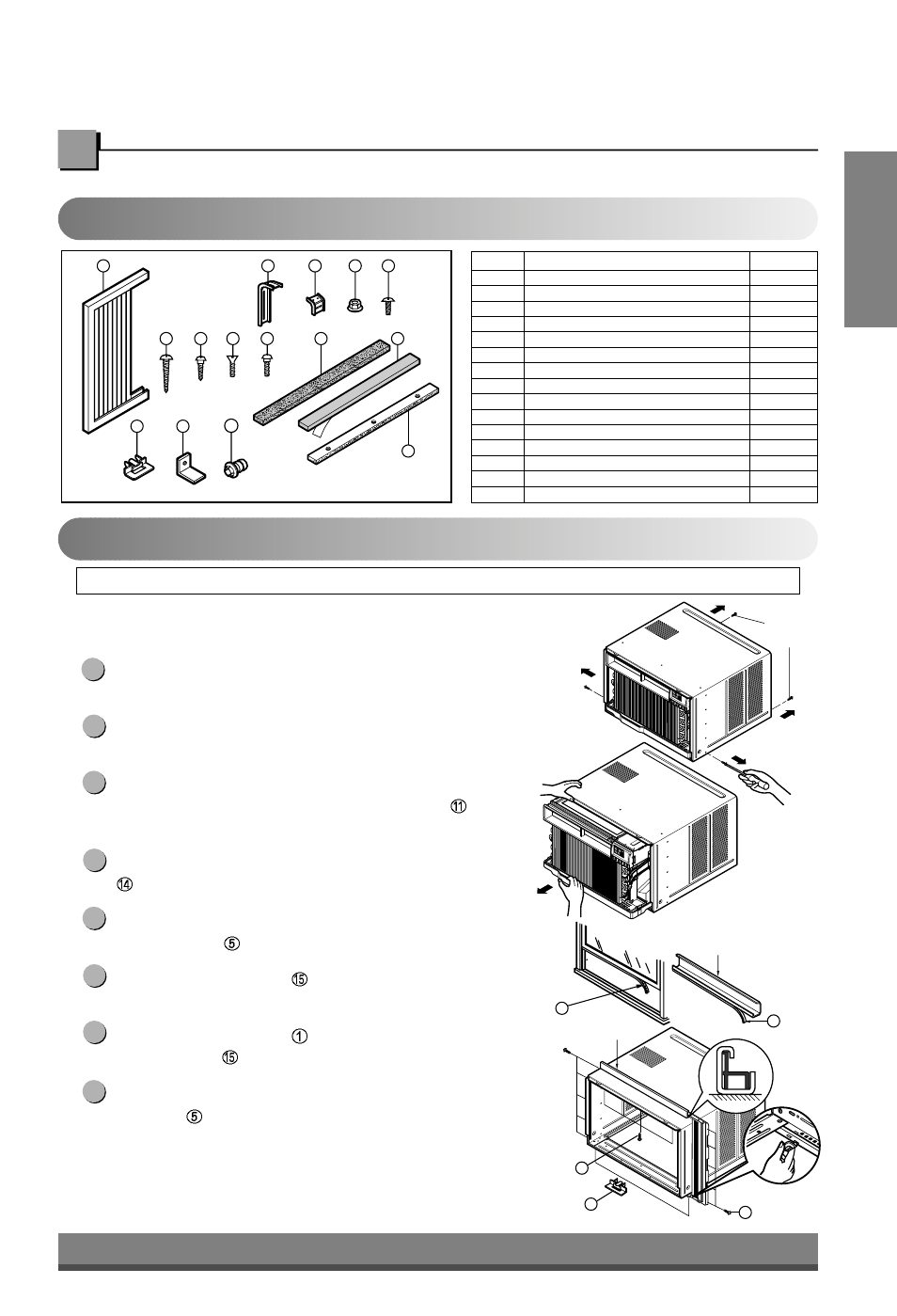 ⑪

⑭

⑤

⑮

①

⑮

⑤