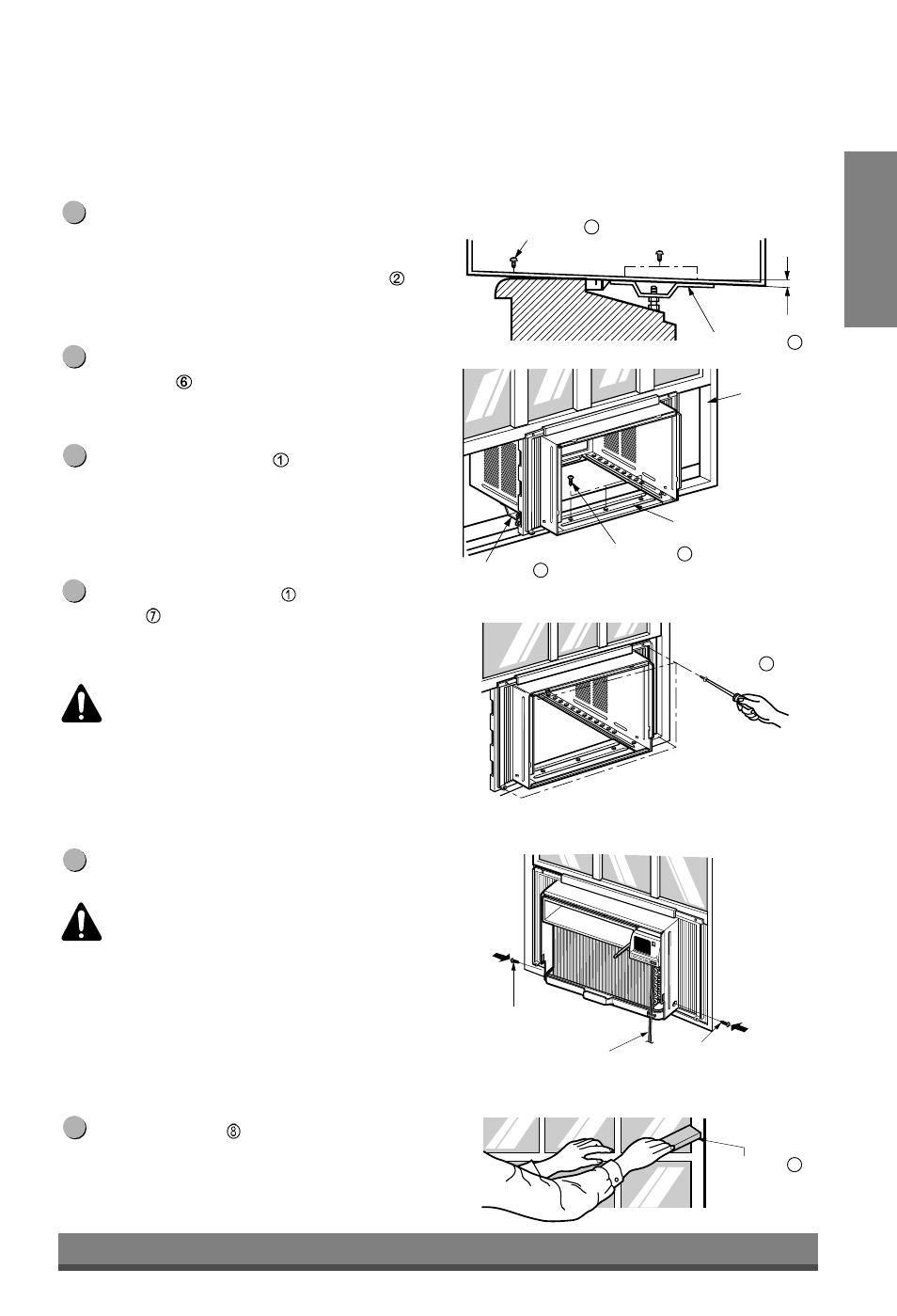 ②

⑥

①

①

⑦

⑧