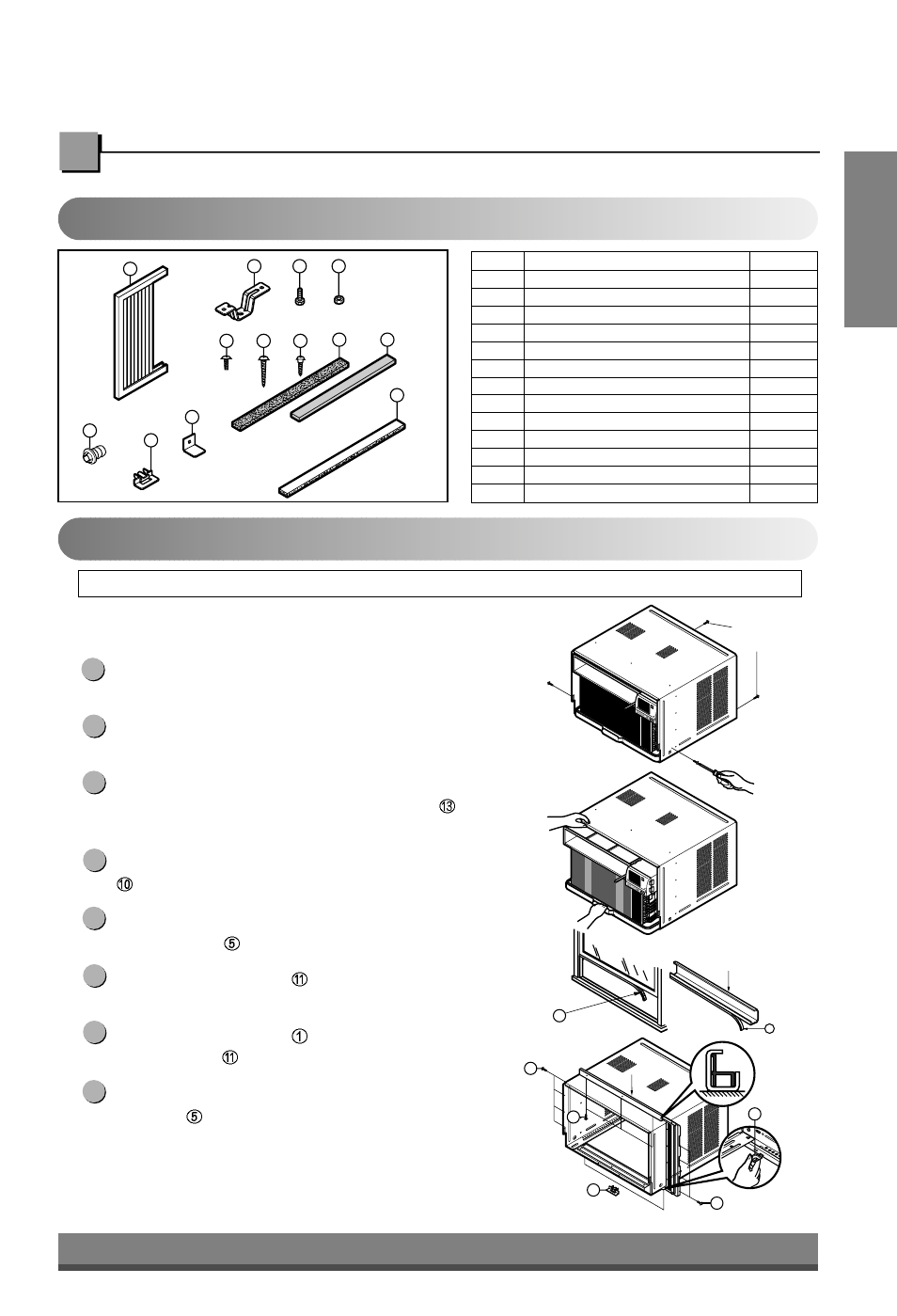 ⑬

⑩

⑤

⑪

①

⑪

⑤