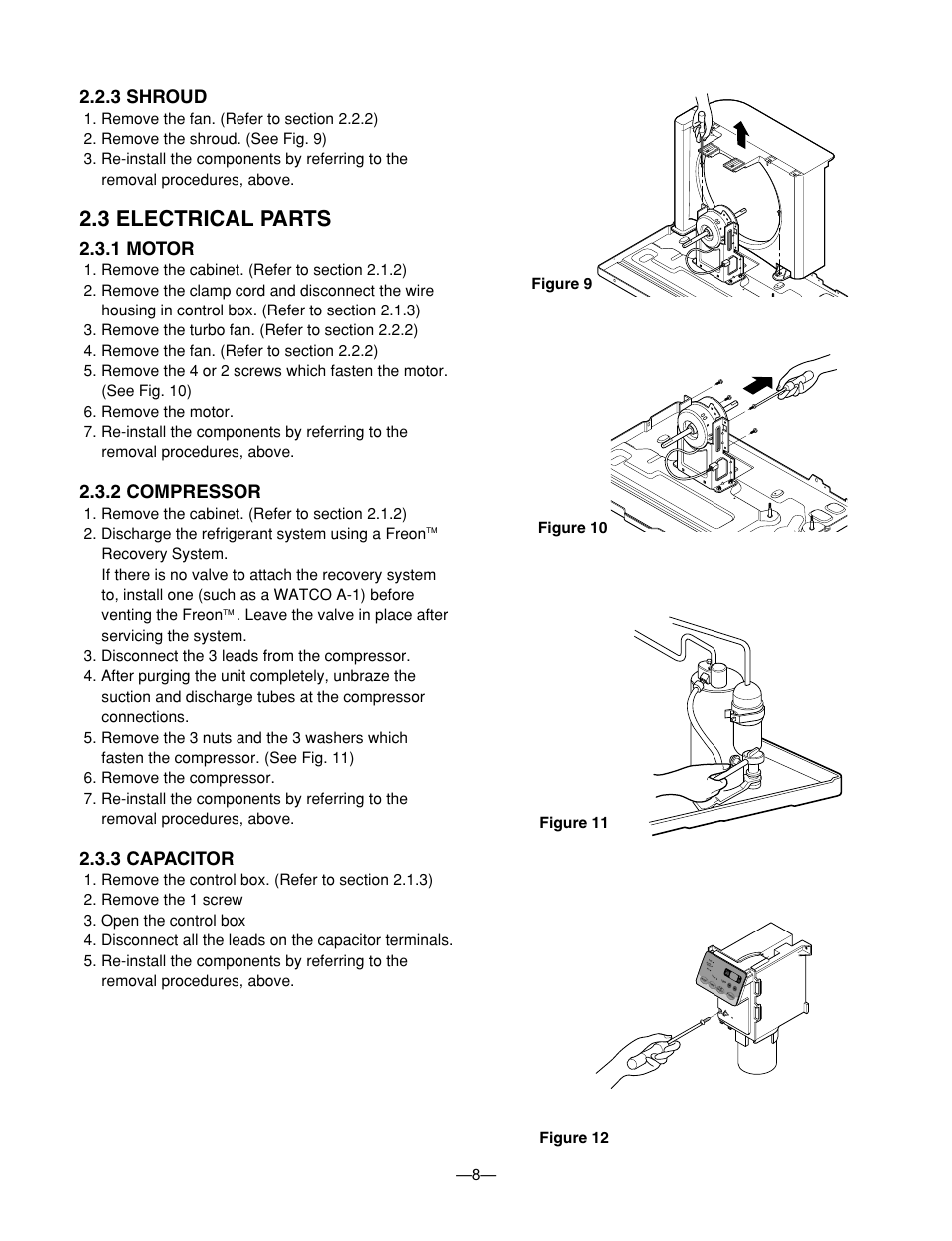 2.2.3 SHROUD
1. Remove the fan. (Refer to section 2.2.2)
2. Remove the shroud. (See Fig. 9)
3. Re-install the components by referring to the removal procedures, above.

2.3 ELECTRICAL PARTS

2.3.1 MOTOR
1. Remove the cabinet. (Refer to section 2.1.2)
2. Remove the clamp cord and disconnect the wire housing in control box. (Refer to section 2.1.3)
3. Remove the turbo fan. (Refer to section 2.2.2)
4. Remove the fan. (Refer to section 2.2.2)
5. Remove the 4 or 2 screws which fasten the motor. (See Fig. 10)
6. Remove the motor.
7. Re-install the components by referring to the removal procedures, above.

2.3.2 COMPRESSOR
1. Remove the cabinet. (Refer to section 2.1.2)
2. Discharge the refrigerant system using a Freon™ Recovery System.
If there is no valve to attach the recovery system to, install one (such as a WATCO A-1) before venting the Freon™. Leave the valve in place after servicing the system.
3. Disconnect the 3 leads from the compressor.
4. After purging the unit completely, unbraze the suction and discharge tubes at the compressor connections.
5. Remove the 3 nuts and the 3 washers which fasten the compressor. (See Fig. 11)
6. Remove the compressor.
7. Re-install the components by referring to the removal procedures, above.

2.3.3 CAPACITOR
1. Remove the control box. (Refer to section 2.1.3)
2. Remove the 1 screw
3. Open the control box
4. Disconnect all the leads on the capacitor terminals.
5. Re-install the components by referring to the removal procedures, above.

Figure 9

Figure 10

Figure 11

Figure 12

—8—