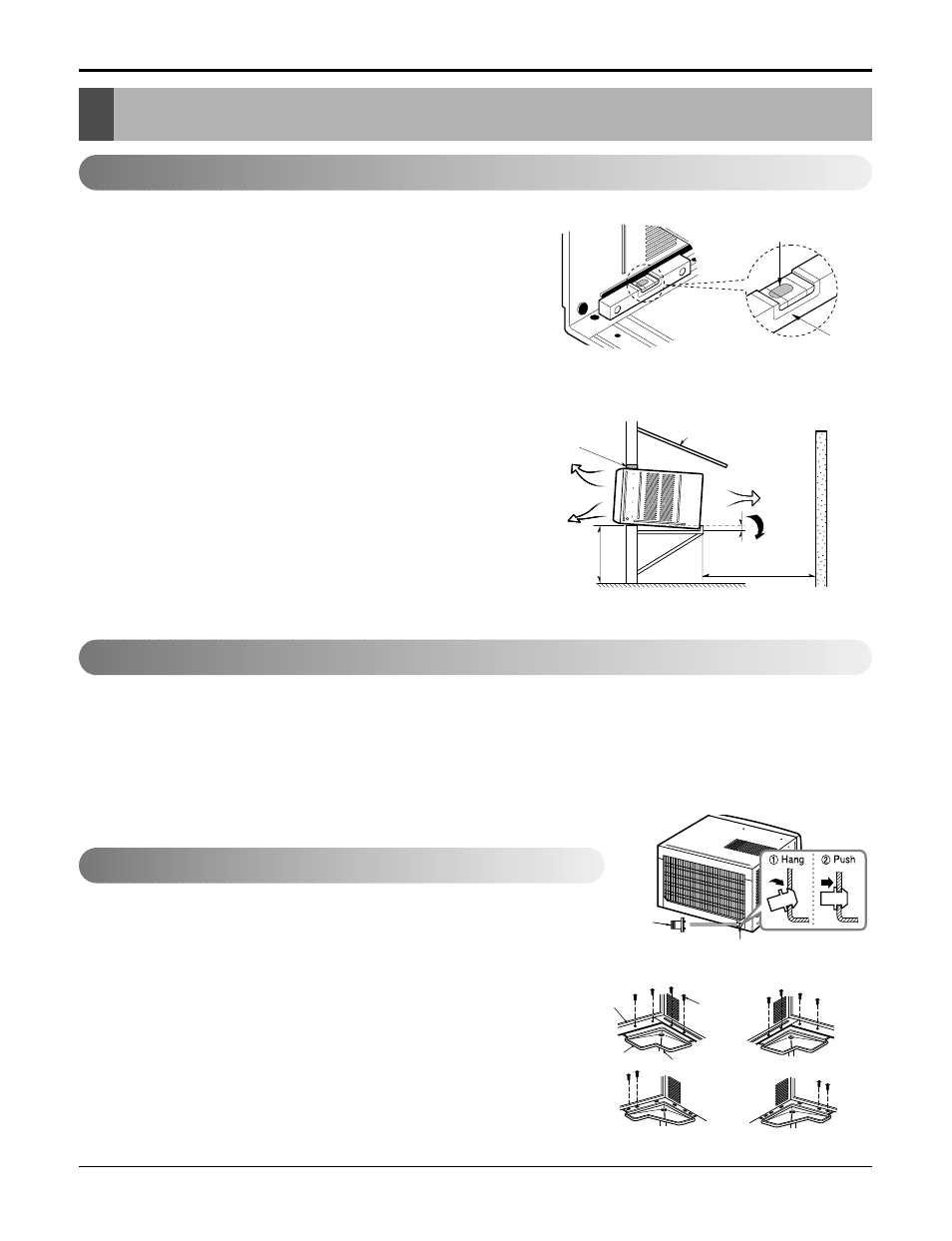 ① Hang

② Push