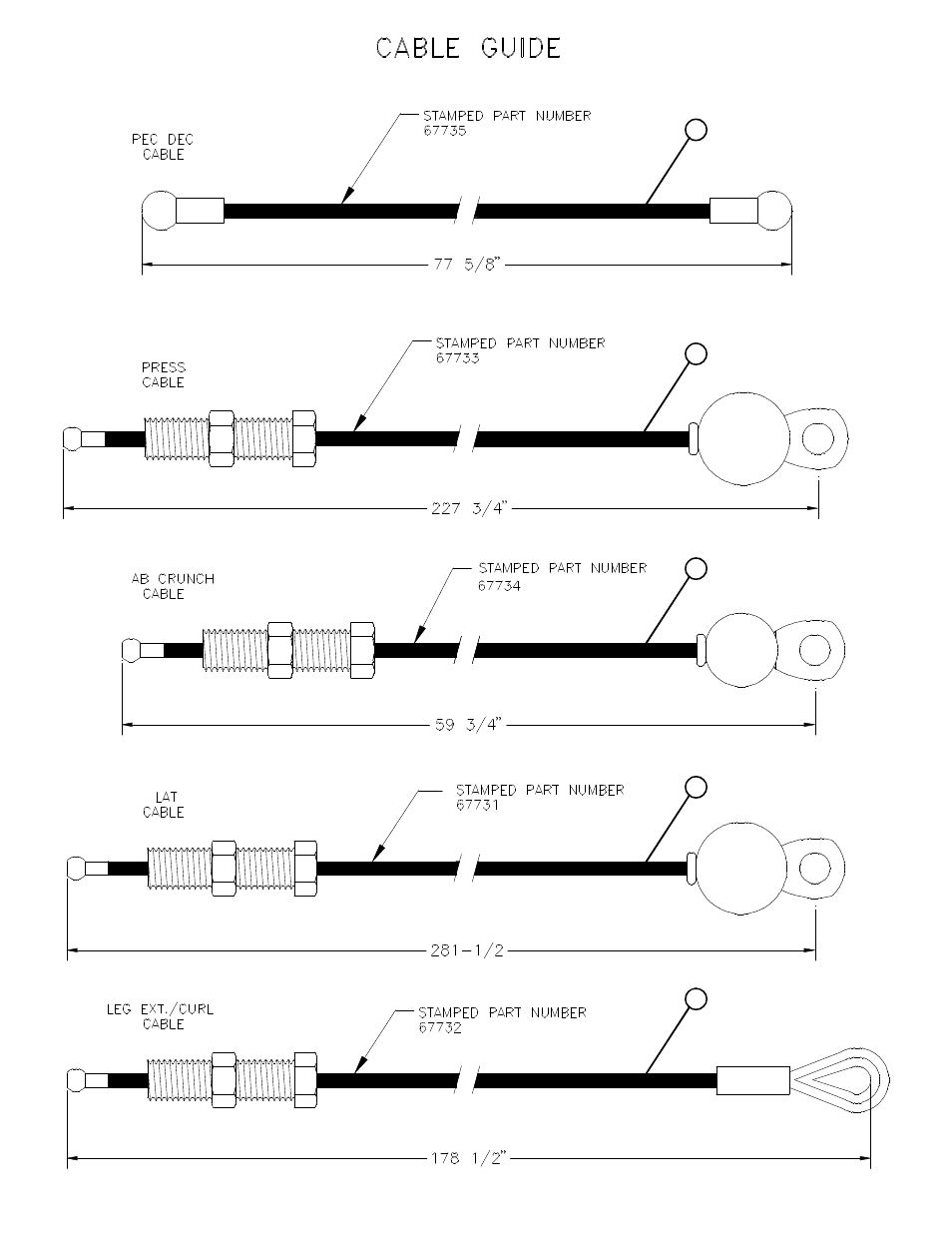 CABLE GUIDE

PEC DEC CABLE

STAMPED PART NUMBER 67735

77 5/8"

PRESS CABLE

STAMPED PART NUMBER 67733

227 3/4"

AB CRUNCH CABLE

STAMPED PART NUMBER 67734

59 3/4"

LAT CABLE

STAMPED PART NUMBER 67731

281-1/2

LEG EXT./CURL CABLE

STAMPED PART NUMBER 67732

178 1/2"