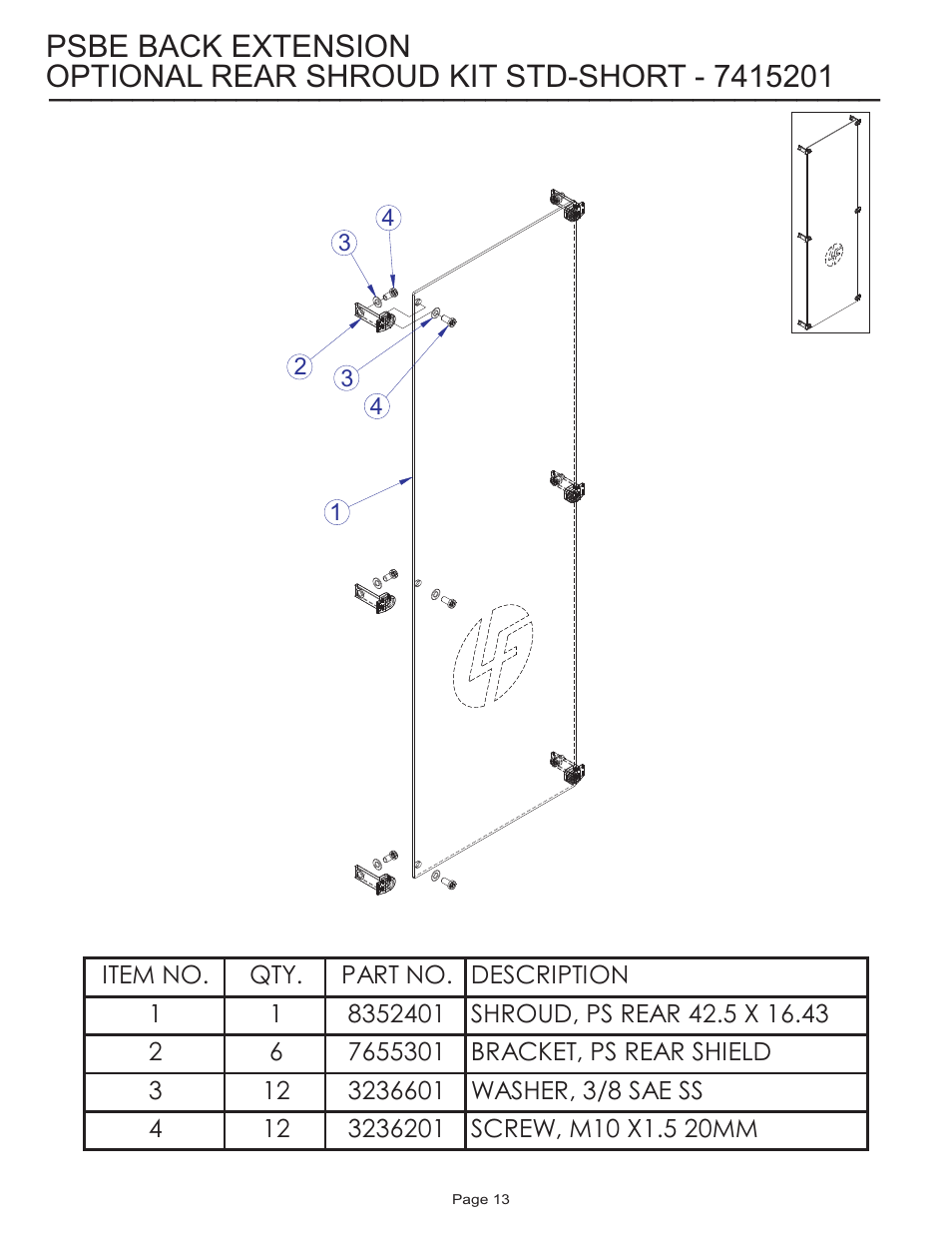 PSBE BACK EXTENSION
OPTIONAL REAR SHROUD KIT STD-SHORT - 7415201

4
3
2
3
4
1

| ITEM NO. | QTY. | PART NO. | DESCRIPTION |
|---|---|---|---|
| 1 | 1 | 8352401 | SHROUD, PS REAR 42.5 X 16.43 |
| 2 | 6 | 7655301 | BRACKET, PS REAR SHIELD |
| 3 | 12 | 3236601 | WASHER, 3/8 SAE SS |
| 4 | 12 | 3236201 | SCREW, M10 X1.5 20MM |

Page 13