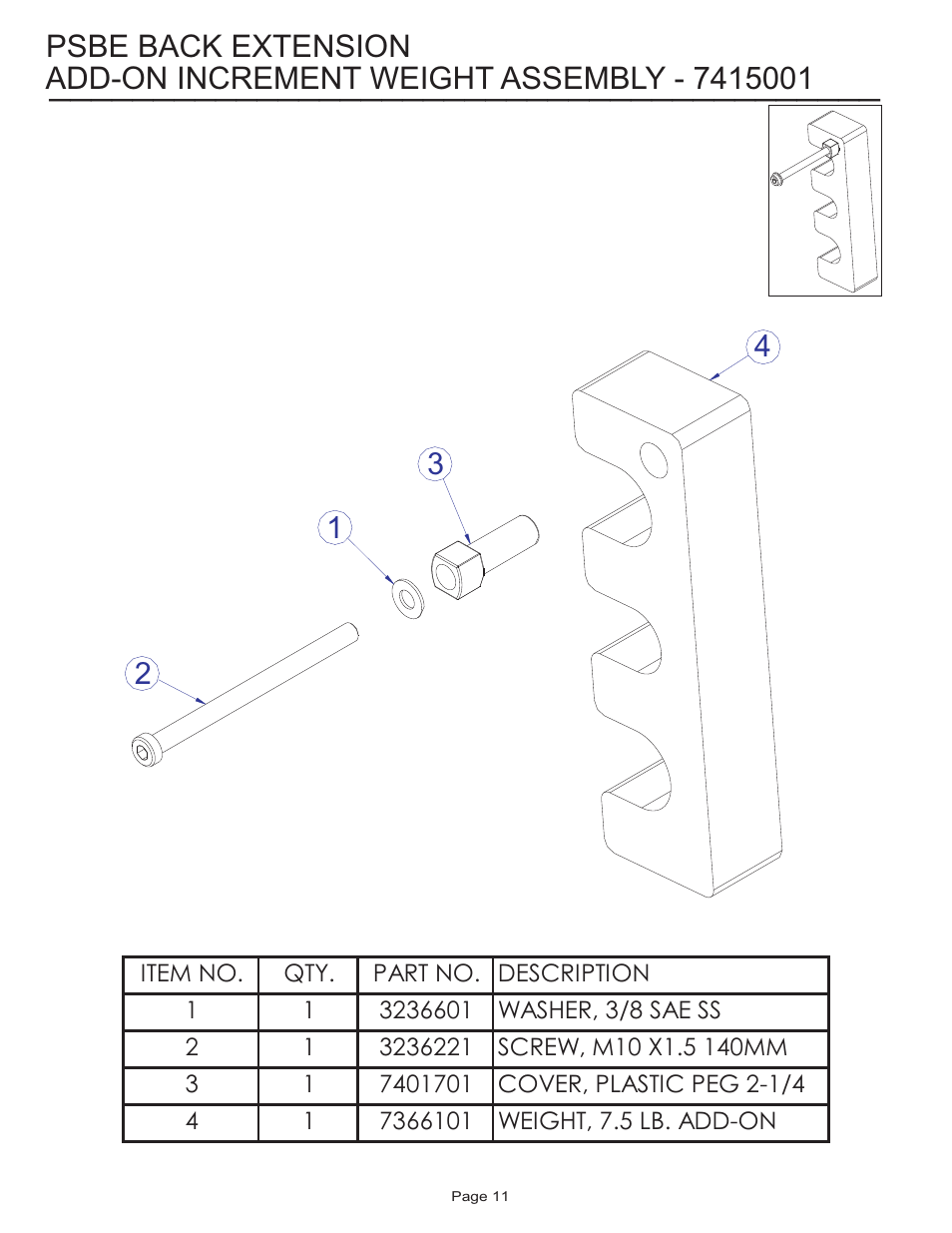 PSBE BACK EXTENSION
ADD-ON INCREMENT WEIGHT ASSEMBLY - 7415001

4

3

1

2

| ITEM NO. | QTY. | PART NO. | DESCRIPTION |
|---|---|---|---|
| 1 | 1 | 3236601 | WASHER, 3/8 SAE SS |
| 2 | 1 | 3236221 | SCREW, M10 X1.5 140MM |
| 3 | 1 | 7401701 | COVER, PLASTIC PEG 2-1/4 |
| 4 | 1 | 7366101 | WEIGHT, 7.5 LB. ADD-ON |

Page 11