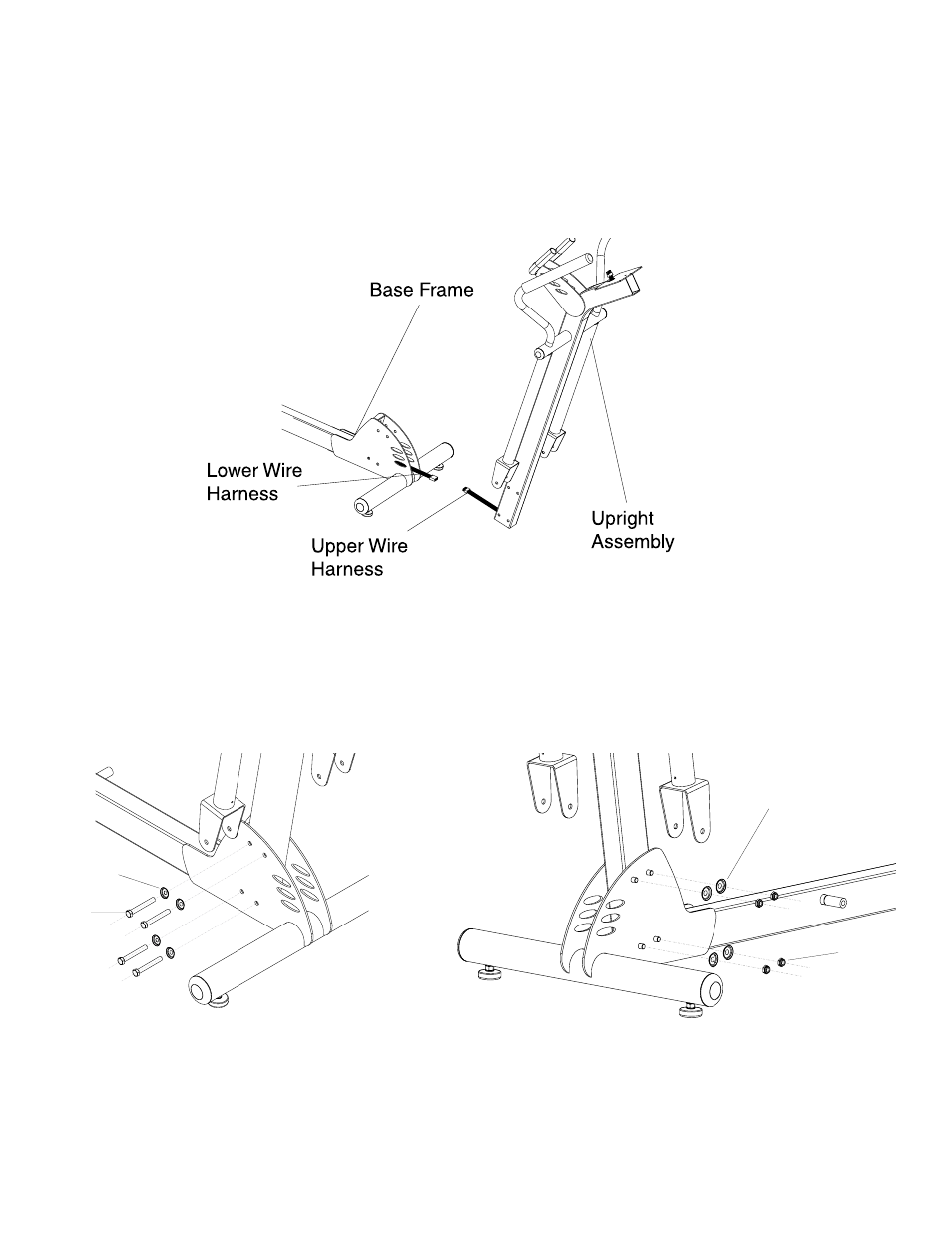 Base Frame

Lower Wire Harness

Upper Wire Harness

Upright Assembly