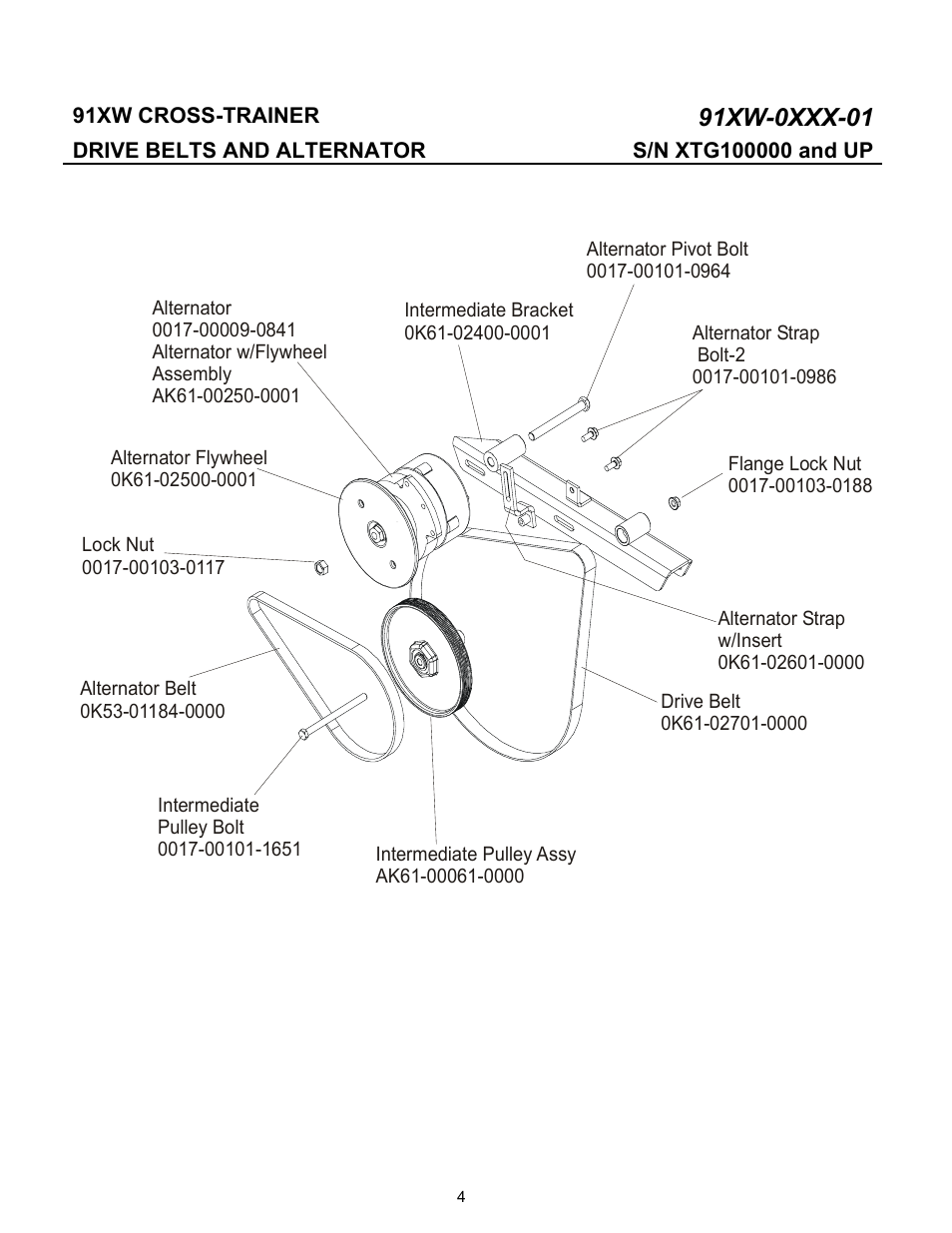 91XW CROSS-TRAINER
91XW-0XXX-01
DRIVE BELTS AND ALTERNATOR
S/N XTG100000 and UP

Alternator Pivot Bolt
0017-00101-0964

Alternator
0017-00009-0841
Alternator w/Flywheel Assembly
AK61-00250-0001

Intermediate Bracket
0K61-02400-0001

Alternator Strap Bolt-2
0017-00101-0986

Alternator Flywheel
0K61-02500-0001

Flange Lock Nut
0017-00103-0188

Lock Nut
0017-00103-0117

Alternator Strap w/Insert
0K61-02601-0000

Alternator Belt
0K53-01184-0000

Drive Belt
0K61-02701-0000

Intermediate Pulley Bolt
0017-00101-1651

Intermediate Pulley Assy
AK61-00061-0000

4