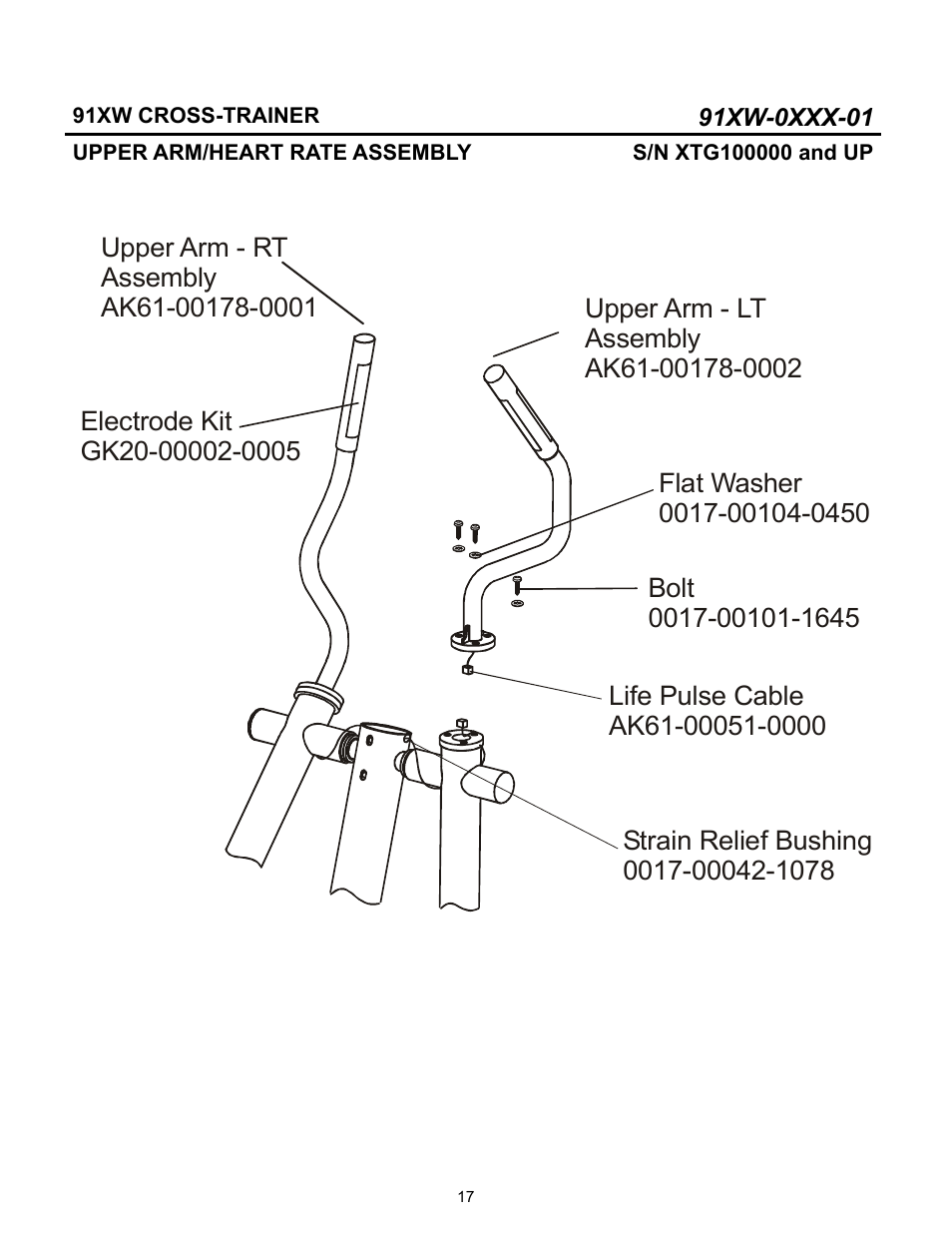 91XW CROSS-TRAINER

91XW-0XXX-01

UPPER ARM/HEART RATE ASSEMBLY

S/N XTG100000 and UP

Upper Arm - RT Assembly AK61-00178-0001

Upper Arm - LT Assembly AK61-00178-0002

Electrode Kit GK20-00002-0005

Flat Washer 0017-00104-0450

Bolt 0017-00101-1645

Life Pulse Cable AK61-00051-0000

Strain Relief Bushing 0017-00042-1078

17