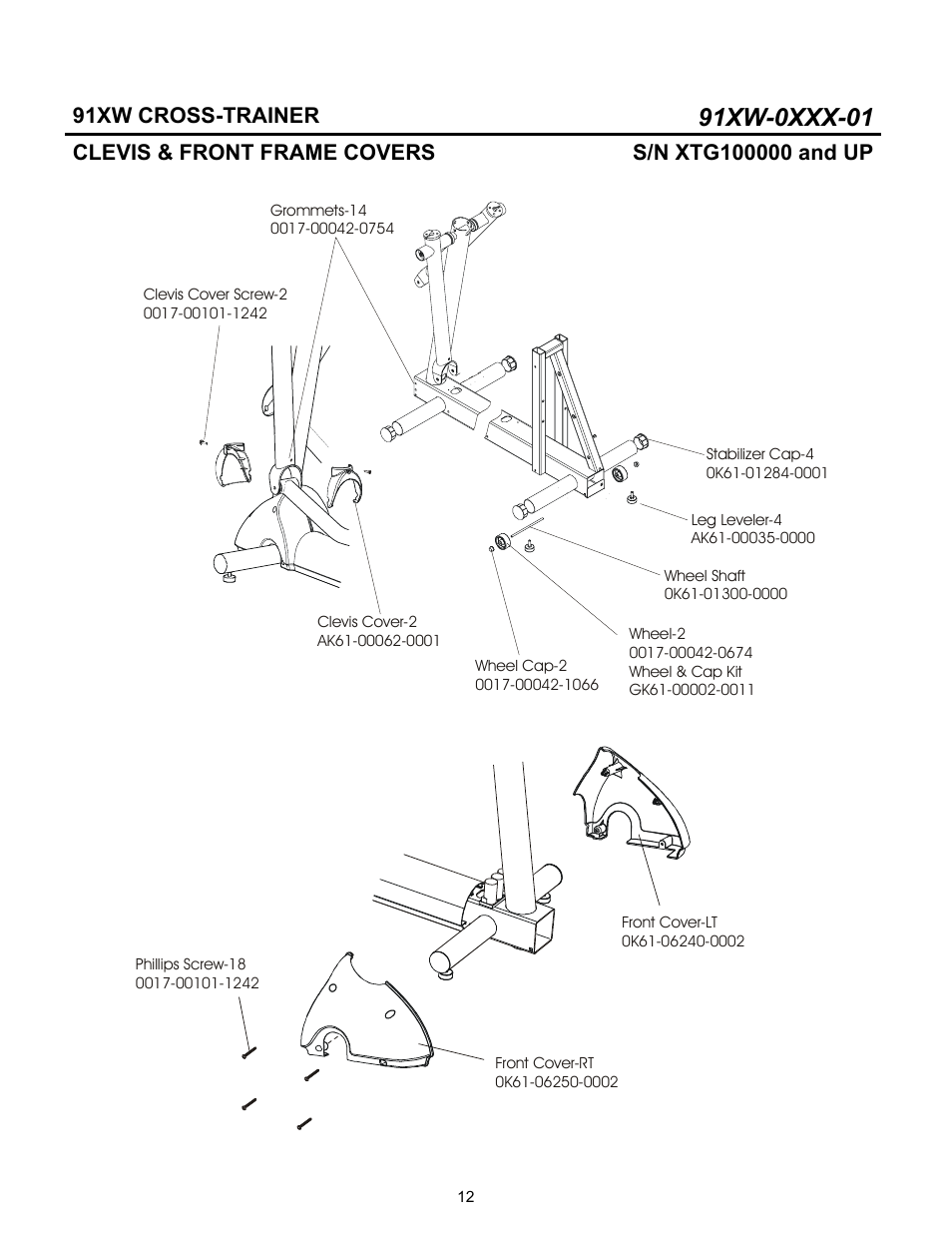 91XW CROSS-TRAINER

91XW-0XXX-01

CLEVIS & FRONT FRAME COVERS

S/N XTG100000 and UP

Grommets-14
0017-00042-0754

Clevis Cover Screw-2
0017-00101-1242

Stabilizer Cap-4
0K61-01284-0001

Leg Leveler-4
AK61-00035-0000

Wheel Shaft
0K61-01300-0000

Clevis Cover-2
AK61-00062-0001

Wheel-2
0017-00042-0674
Wheel & Cap Kit
GK61-00002-0011

Wheel Cap-2
0017-00042-1066

Front Cover-LT
0K61-06240-0002

Phillips Screw-18
0017-00101-1242

Front Cover-RT
0K61-06250-0002

12