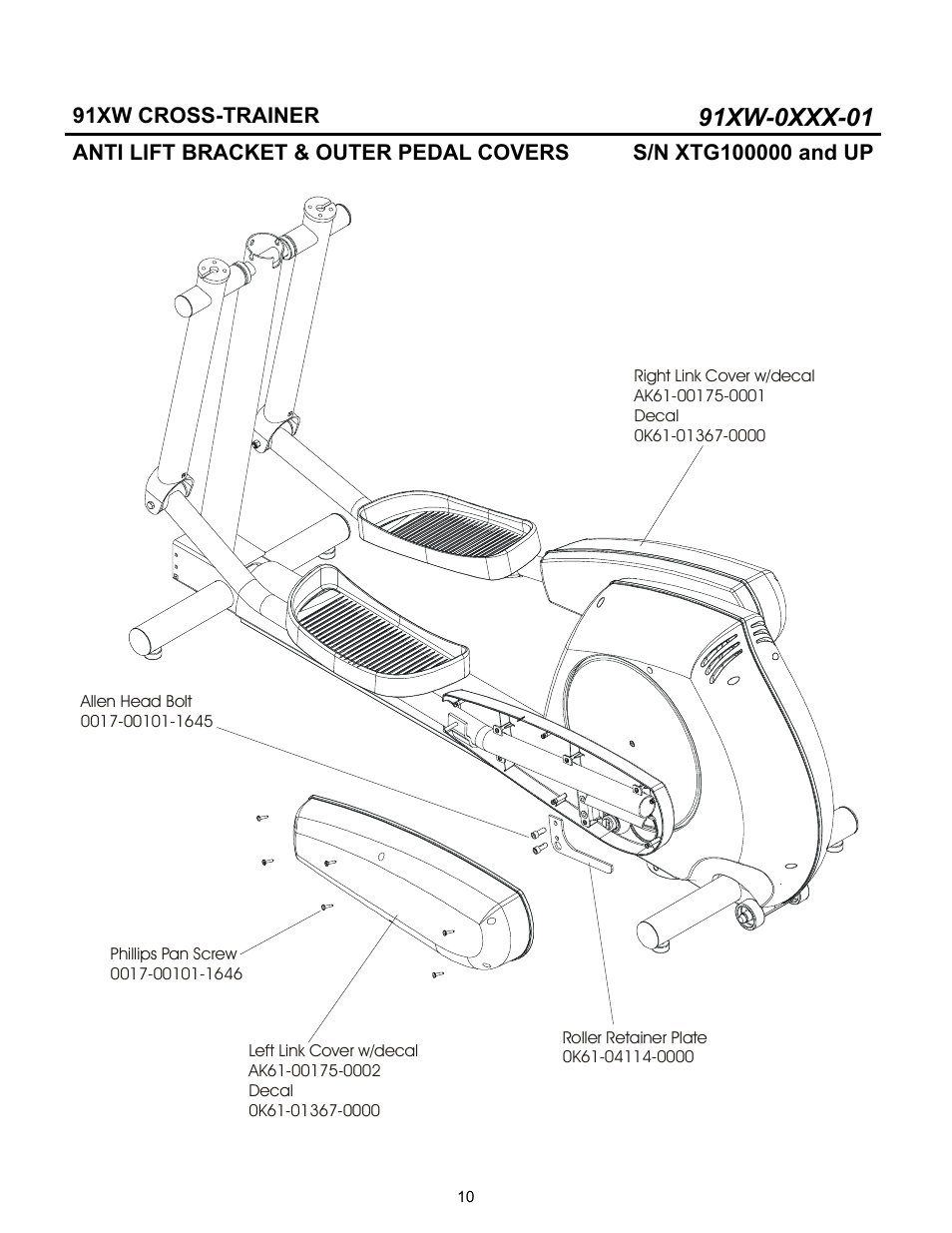 91XW CROSS-TRAINER

91XW-0XXX-01

ANTI LIFT BRACKET & OUTER PEDAL COVERS

S/N XTG100000 and UP

Right Link Cover w/decal
AK61-00175-0001
Decal
0K61-01367-0000

Allen Head Bolt
0017-00101-1645

Phillips Pan Screw
0017-00101-1646

Left Link Cover w/decal
AK61-00175-0002
Decal
0K61-01367-0000

Roller Retainer Plate
0K61-04114-0000

10