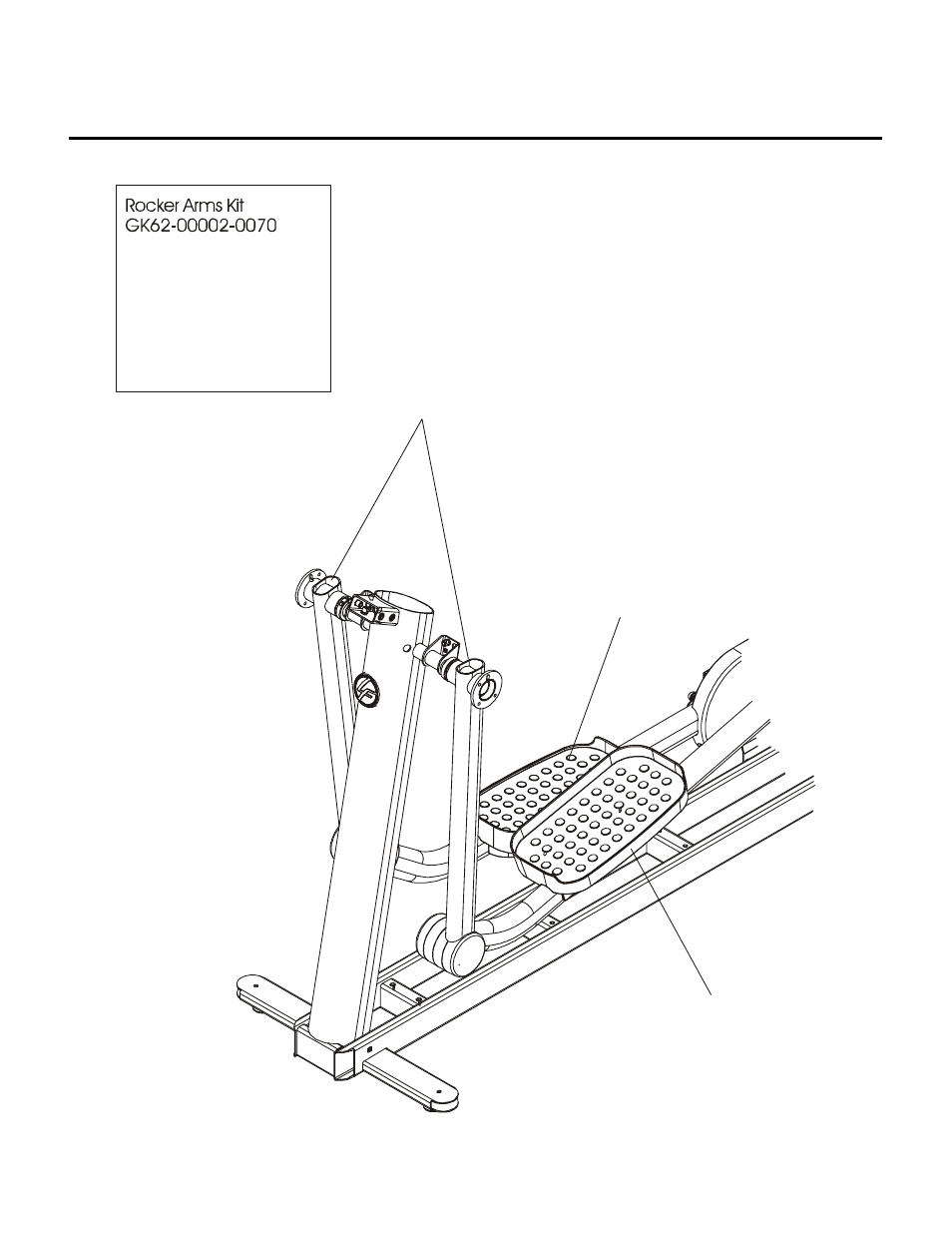 Rocker Arms Kit
GK62-00002-0070