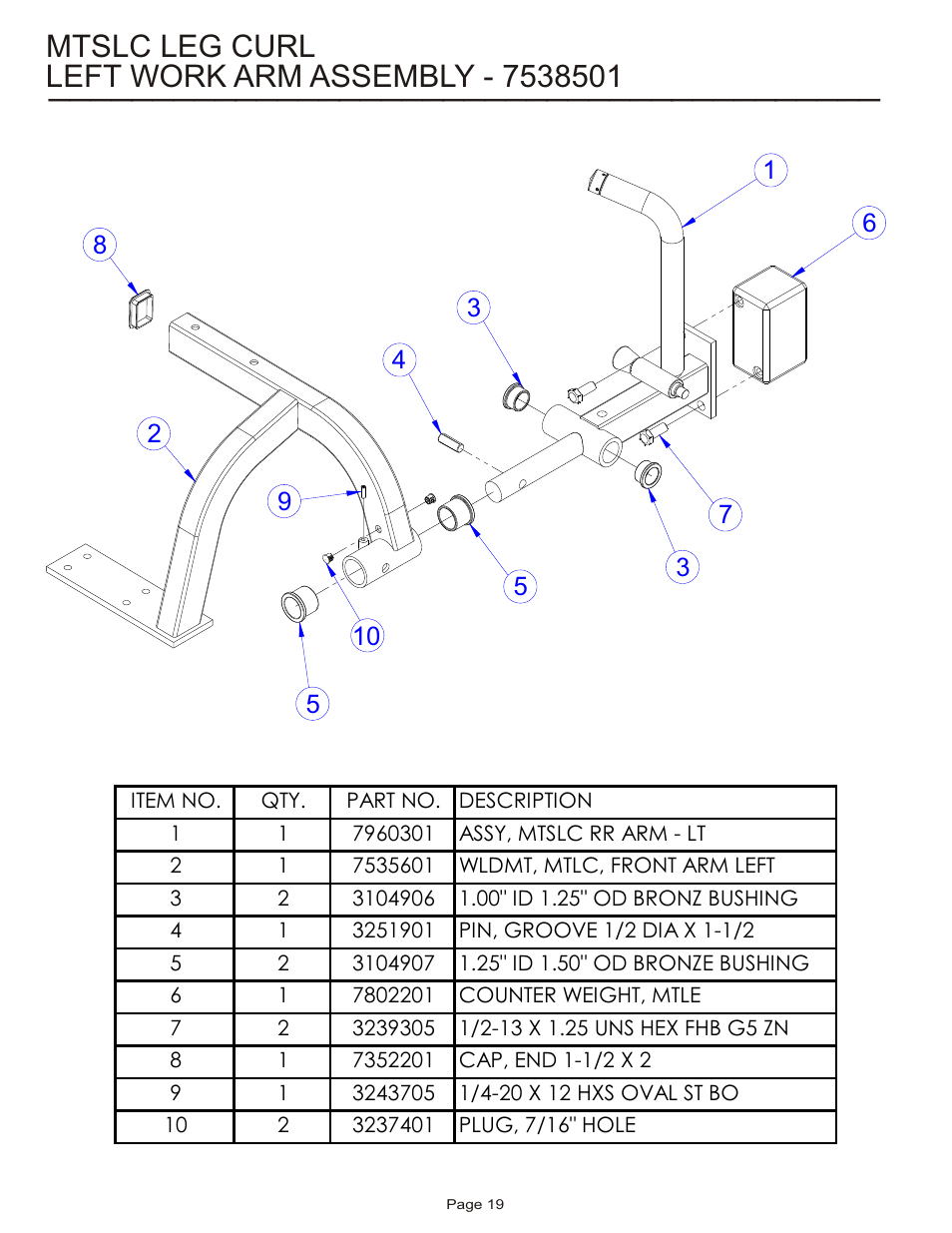 MTSLC LEG CURL
LEFT WORK ARM ASSEMBLY - 7538501

1
6
8
3
4
2
9
7
3
5
10
5

| ITEM NO. | QTY. | PART NO. | DESCRIPTION |
|---|---|---|---|
| 1 | 1 | 7960301 | ASSY, MTSLC RR ARM - LT |
| 2 | 1 | 7535601 | WLDMT, MTLC, FRONT ARM LEFT |
| 3 | 2 | 3104906 | 1.00" ID 1.25" OD BRONZ BUSHING |
| 4 | 1 | 3251901 | PIN, GROOVE 1/2 DIA X 1-1/2 |
| 5 | 2 | 3104907 | 1.25" ID 1.50" OD BRONZE BUSHING |
| 6 | 1 | 7802201 | COUNTER WEIGHT, MTLE |
| 7 | 2 | 3239305 | 1/2-13 X 1.25 UNS HEX FHB G5 ZN |
| 8 | 1 | 7352201 | CAP, END 1-1/2 X 2 |
| 9 | 1 | 3243705 | 1/4-20 X 12 HXS OVAL ST BO |
| 10 | 2 | 3237401 | PLUG, 7/16" HOLE |

Page 19