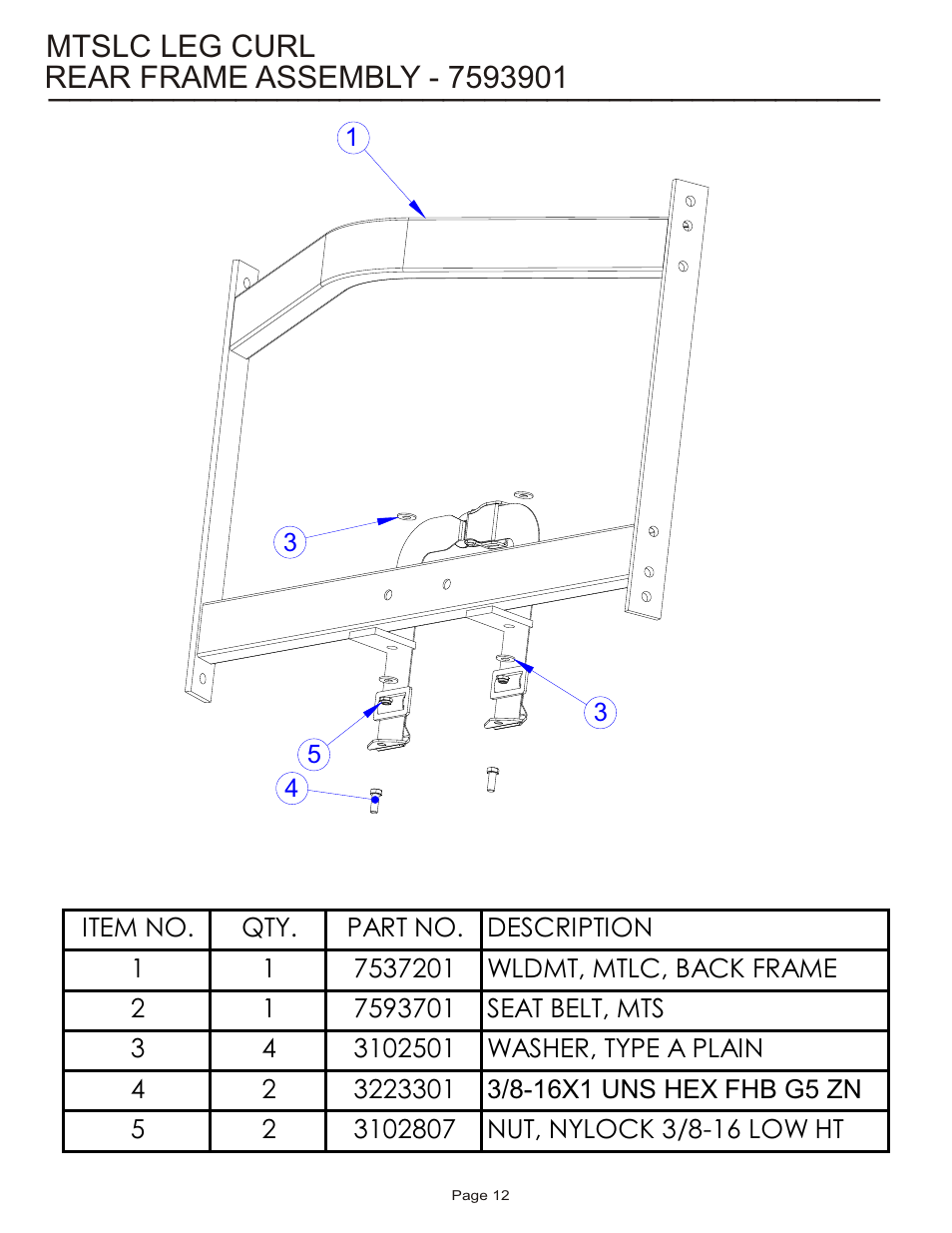 MTSLC LEG CURL
REAR FRAME ASSEMBLY - 7593901

1

3

3

5

4

| ITEM NO. | QTY. | PART NO. | DESCRIPTION |
|---|---|---|---|
| 1 | 1 | 7537201 | WLDMT, MTLC, BACK FRAME |
| 2 | 1 | 7593701 | SEAT BELT, MTS |
| 3 | 4 | 3102501 | WASHER, TYPE A PLAIN |
| 4 | 2 | 3223301 | 3/8-16X1 UNS HEX FHB G5 ZN |
| 5 | 2 | 3102807 | NUT, NYLOCK 3/8-16 LOW HT |

Page 12