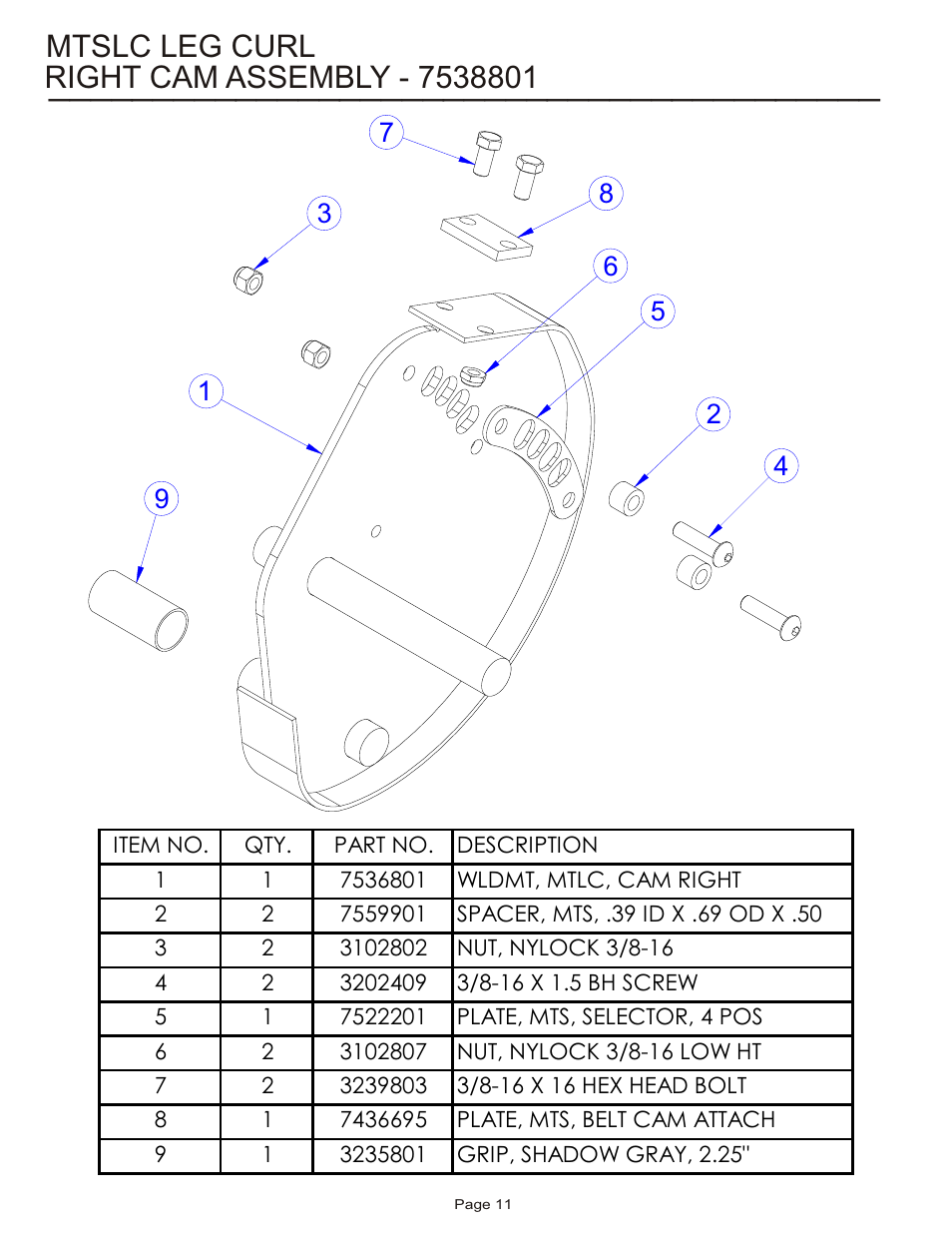 MTSLC LEG CURL
RIGHT CAM ASSEMBLY - 7538801

7
8
3
6
5
1
2
4
9

| ITEM NO. | QTY. | PART NO. | DESCRIPTION |
|---|---|---|---|
| 1 | 1 | 7536801 | WLDMT, MTLC, CAM RIGHT |
| 2 | 2 | 7559901 | SPACER, MTS, .39 ID X .69 OD X .50 |
| 3 | 2 | 3102802 | NUT, NYLOCK 3/8-16 |
| 4 | 2 | 3202409 | 3/8-16 X 1.5 BH SCREW |
| 5 | 1 | 7522201 | PLATE, MTS, SELECTOR, 4 POS |
| 6 | 2 | 3102807 | NUT, NYLOCK 3/8-16 LOW HT |
| 7 | 2 | 3239803 | 3/8-16 X 16 HEX HEAD BOLT |
| 8 | 1 | 7436695 | PLATE, MTS, BELT CAM ATTACH |
| 9 | 1 | 3235801 | GRIP, SHADOW GRAY, 2.25" |

Page 11