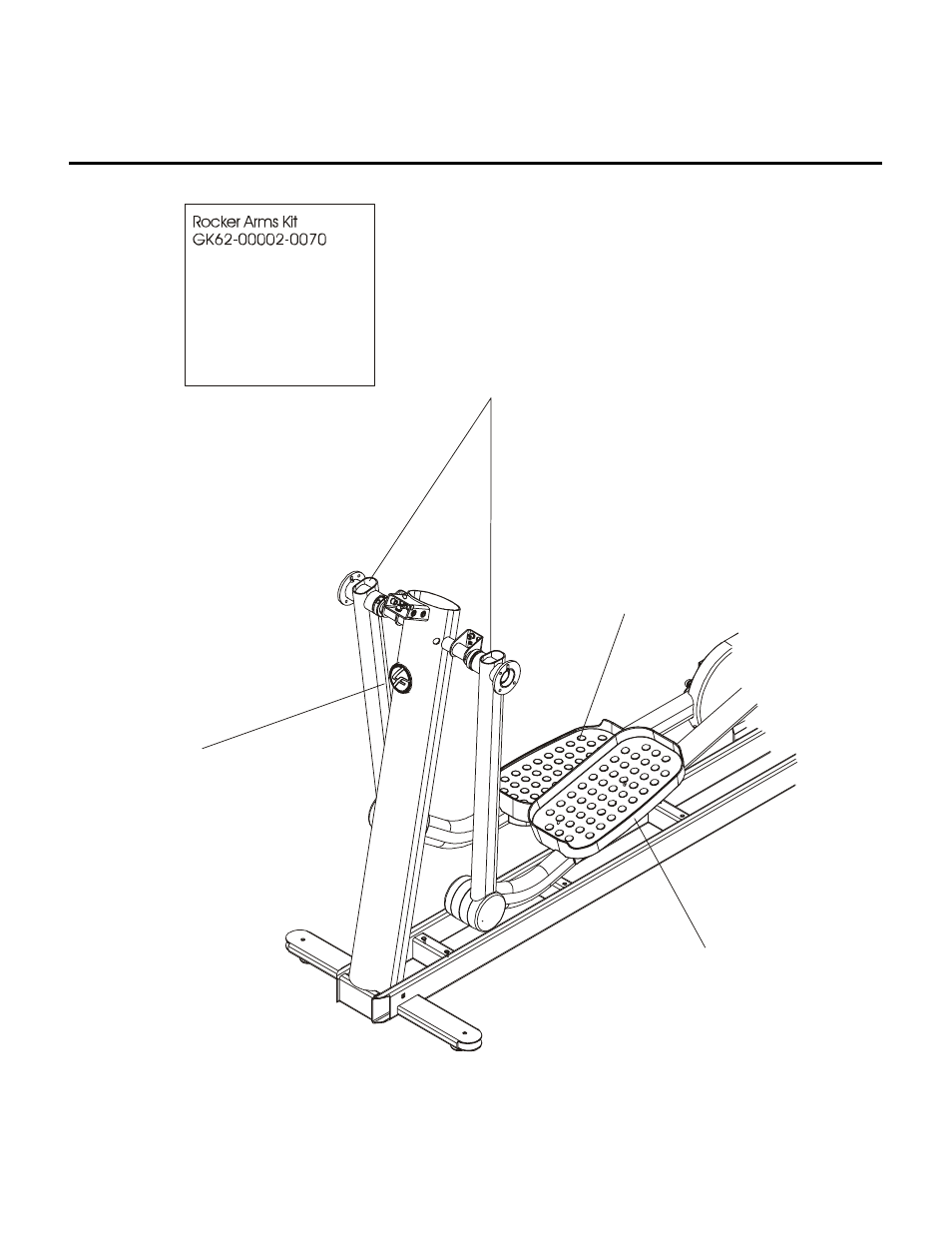 Rocker Arms Kit
GK62-00002-0070