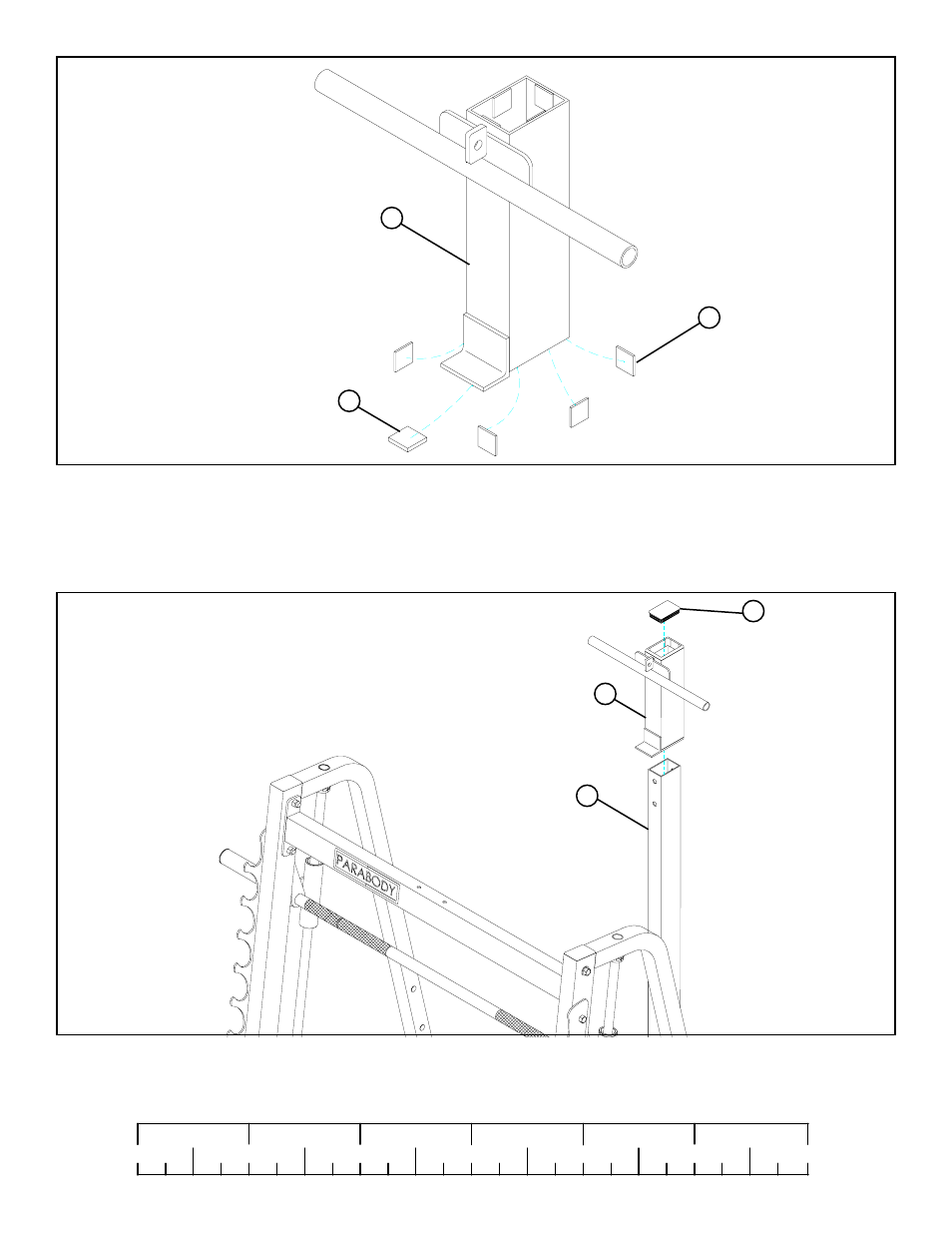 PARABODY