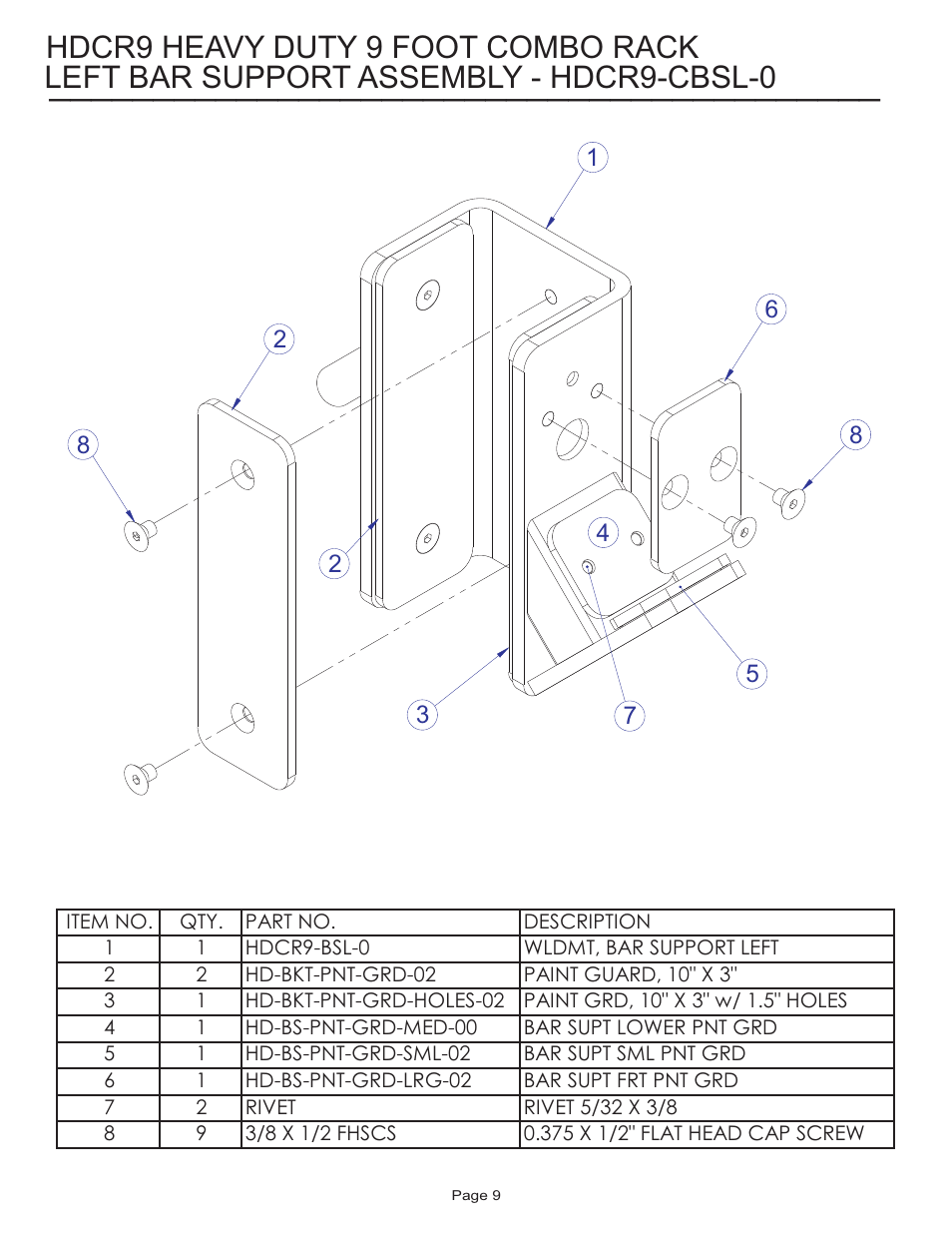 HDCR9 HEAVY DUTY 9 FOOT COMBO RACK
LEFT BAR SUPPORT ASSEMBLY - HDCR9-CBSL-0

1
6
2
8
8
4
2
5
3
7

| ITEM NO. | QTY. | PART NO. | DESCRIPTION |
|---|---|---|---|
| 1 | 1 | HDCR9-BSL-0 | WLDMT, BAR SUPPORT LEFT |
| 2 | 2 | HD-BKT-PNT-GRD-02 | PAINT GUARD, 10" X 3" |
| 3 | 1 | HD-BKT-PNT-GRD-HOLES-02 | PAINT GRD, 10" X 3" w/ 1.5" HOLES |
| 4 | 1 | HD-BS-PNT-GRD-MED-00 | BAR SUPT LOWER PNT GRD |
| 5 | 1 | HD-BS-PNT-GRD-SML-02 | BAR SUPT SML PNT GRD |
| 6 | 1 | HD-BS-PNT-GRD-LRG-02 | BAR SUPT FRT PNT GRD |
| 7 | 2 | RIVET | RIVET 5/32 X 3/8 |
| 8 | 9 | 3/8 X 1/2 FHSCS | 0.375 X 1/2" FLAT HEAD CAP SCREW |

Page 9