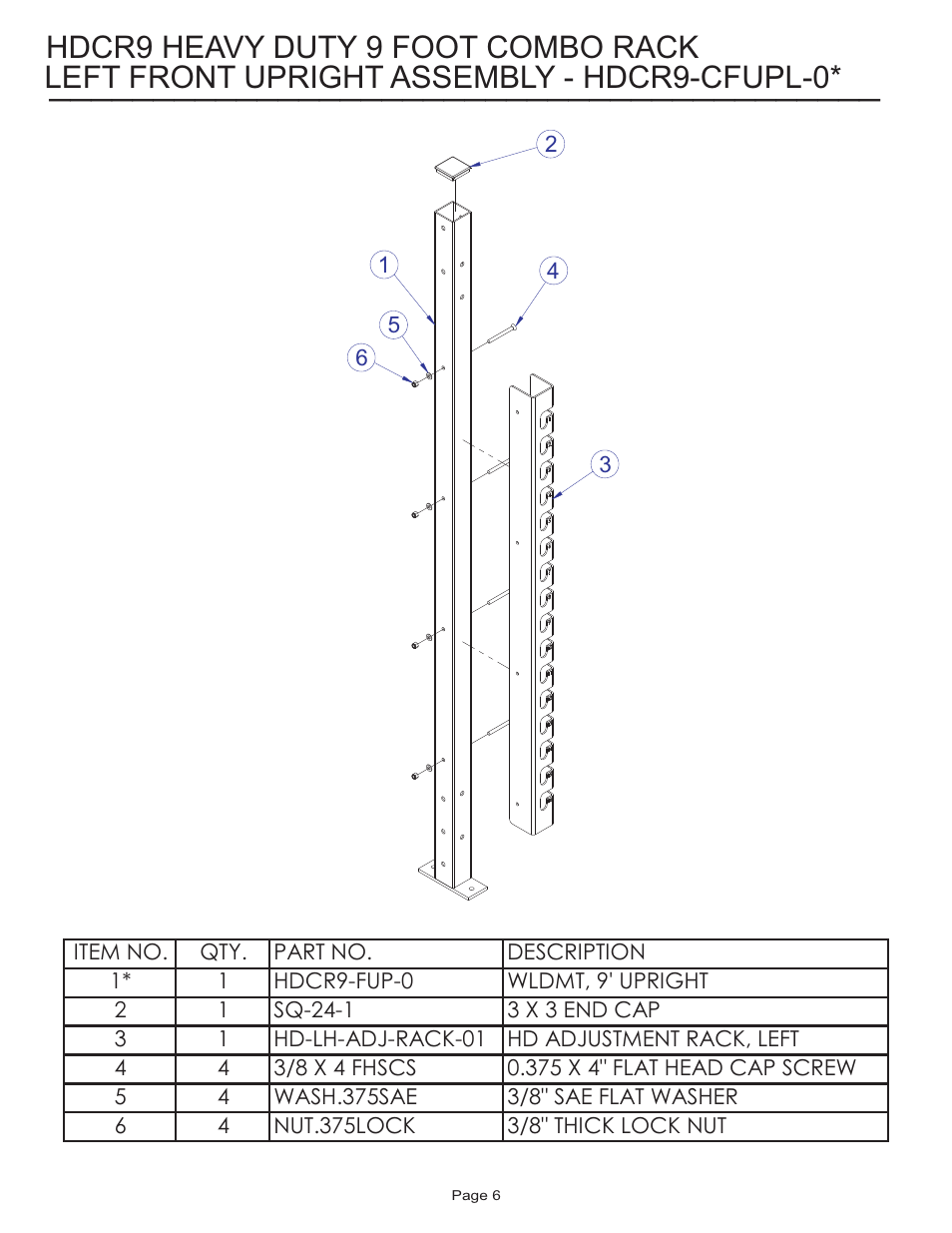 HDCR9 HEAVY DUTY 9 FOOT COMBO RACK
LEFT FRONT UPRIGHT ASSEMBLY - HDCR9-CFUPL-0*

2
1
4
5
6
3

| ITEM NO. | QTY. | PART NO. | DESCRIPTION |
|---|---|---|---|
| 1* | 1 | HDCR9-FUP-0 | WLDMT, 9' UPRIGHT |
| 2 | 1 | SQ-24-1 | 3 X 3 END CAP |
| 3 | 1 | HD-LH-ADJ-RACK-01 | HD ADJUSTMENT RACK, LEFT |
| 4 | 4 | 3/8 X 4 FHSCS | 0.375 X 4" FLAT HEAD CAP SCREW |
| 5 | 4 | WASH.375SAE | 3/8" SAE FLAT WASHER |
| 6 | 4 | NUT.375LOCK | 3/8" THICK LOCK NUT |

Page 6