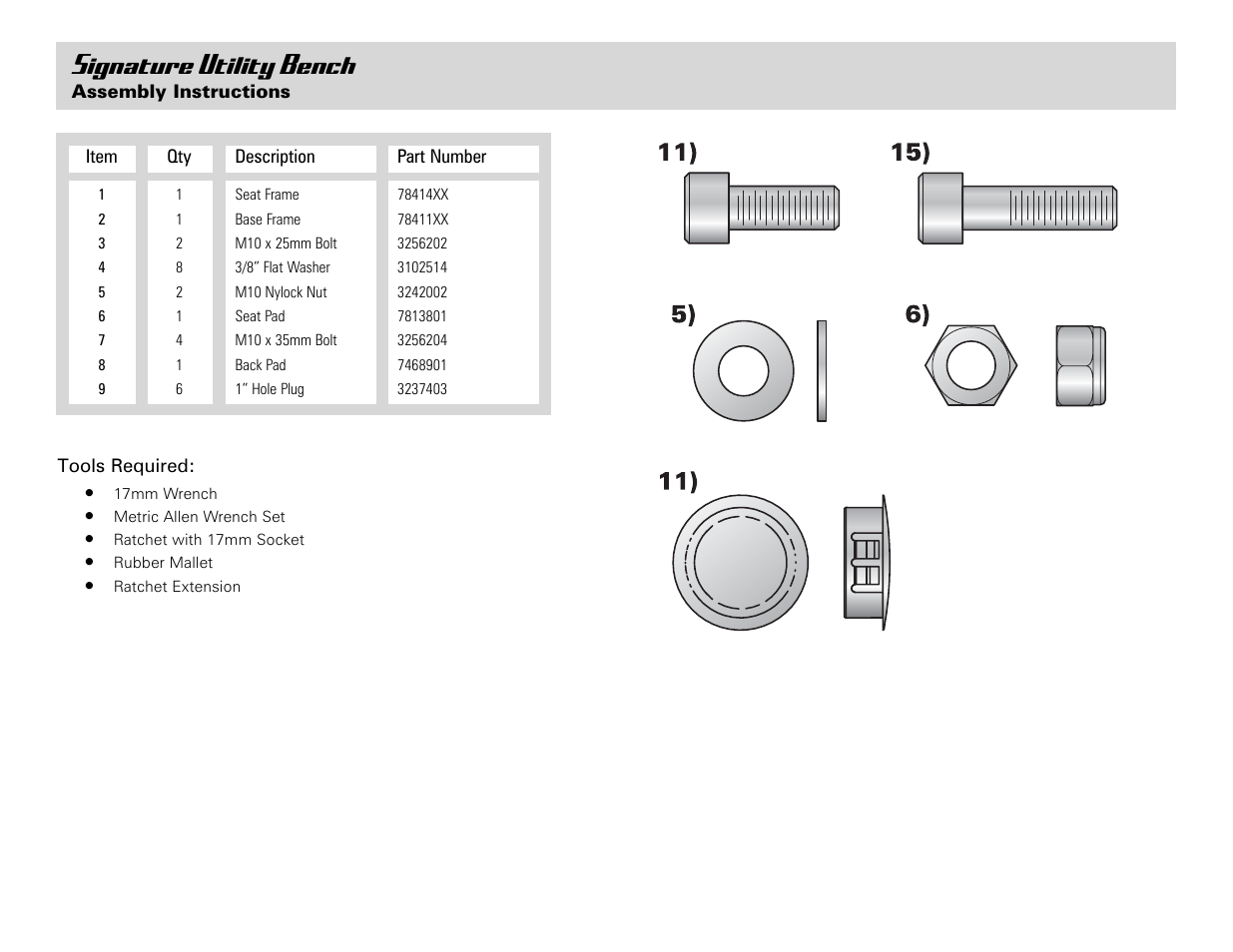 Signature Utility Bench
Assembly Instructions

| Item | Qty | Description | Part Number |
|---|---|---|---|
| 1 | 1 | Seat Frame | 78414XX |
| 2 | 1 | Base Frame | 78411XX |
| 3 | 2 | M10 x 25mm Bolt | 3256202 |
| 4 | 8 | 3/8" Flat Washer | 3102514 |
| 5 | 2 | M10 Nylock Nut | 3242002 |
| 6 | 1 | Seat Pad | 7813801 |
| 7 | 4 | M10 x 35mm Bolt | 3256204 |
| 8 | 1 | Back Pad | 7468901 |
| 9 | 6 | 1" Hole Plug | 3237403 |

Tools Required:
• 17mm Wrench
• Metric Allen Wrench Set
• Ratchet with 17mm Socket
• Rubber Mallet
• Ratchet Extension

11)

15)

5)

6)

11)