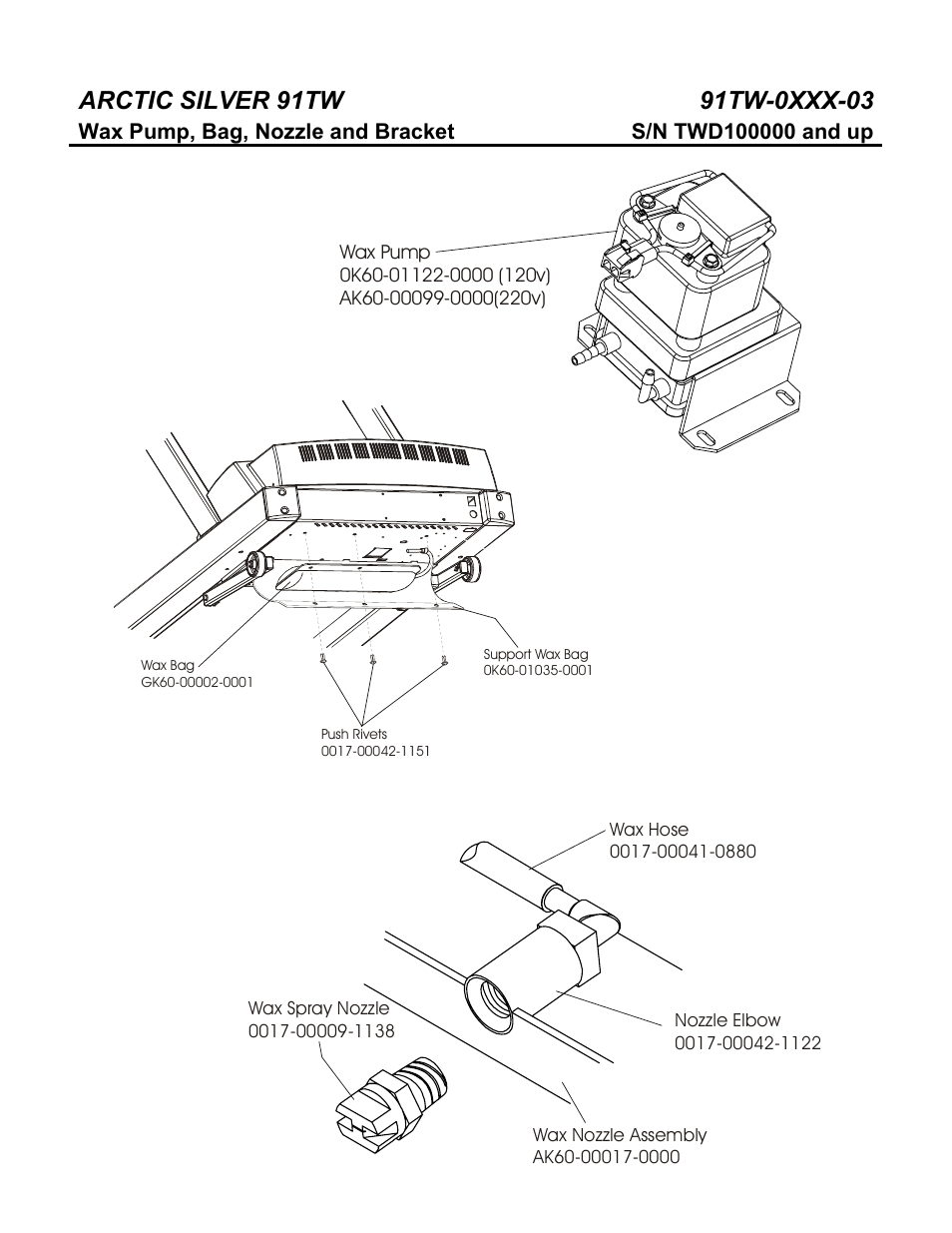 ARCTIC SILVER 91TW

91TW-0XXX-03

Wax Pump, Bag, Nozzle and Bracket

S/N TWD100000 and up

Wax Pump
0K60-01122-0000 (120v)
AK60-00099-0000(220v)

Wax Bag
GK60-00002-0001

Support Wax Bag
0K60-01035-0001

Push Rivets
0017-00042-1151

Wax Hose
0017-00041-0880

Wax Spray Nozzle
0017-00009-1138

Nozzle Elbow
0017-00042-1122

Wax Nozzle Assembly
AK60-00017-0000