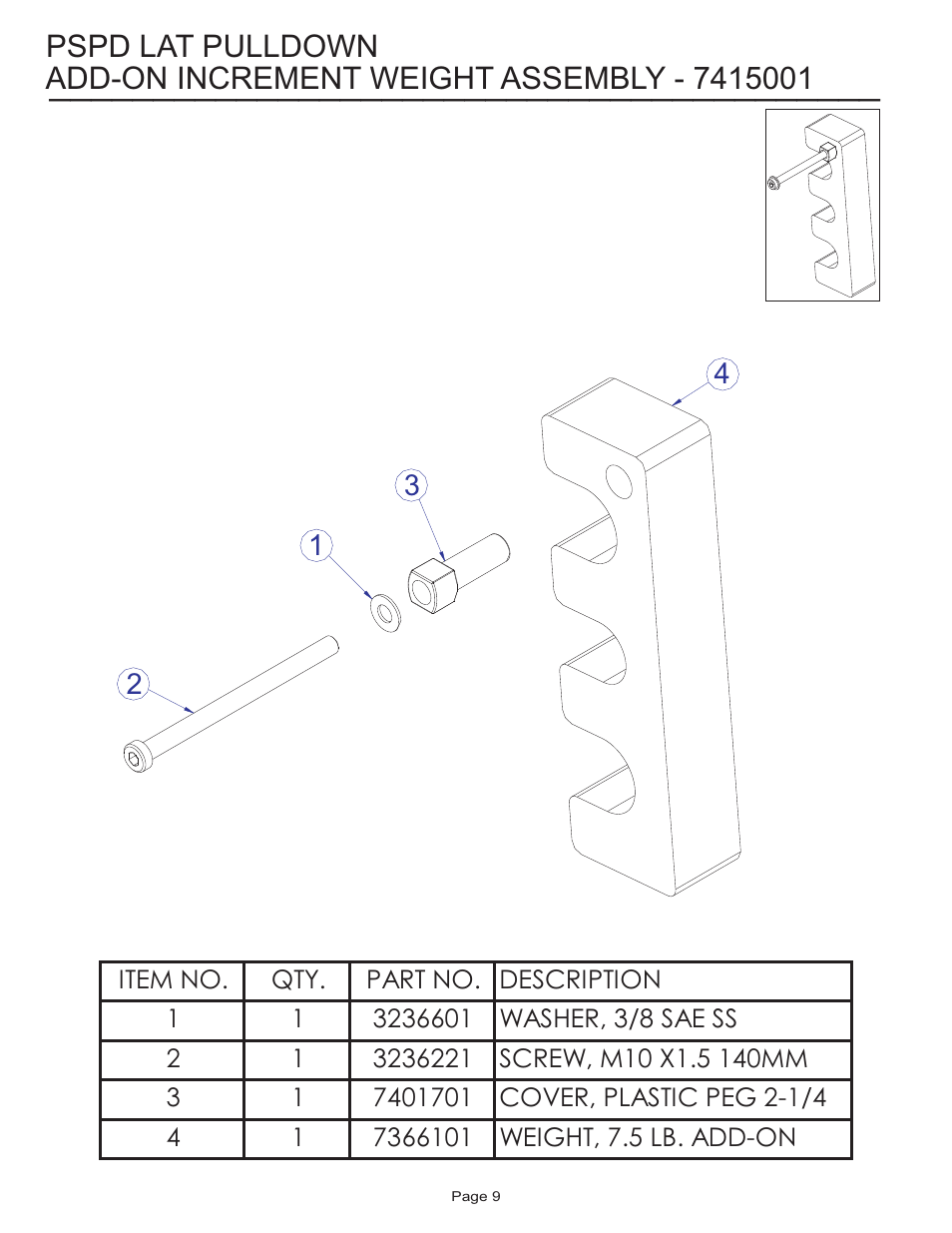 PSPD LAT PULLDOWN
ADD-ON INCREMENT WEIGHT ASSEMBLY - 7415001

4

3

1

2

| ITEM NO. | QTY. | PART NO. | DESCRIPTION |
|---|---|---|---|
| 1 | 1 | 3236601 | WASHER, 3/8 SAE SS |
| 2 | 1 | 3236221 | SCREW, M10 X1.5 140MM |
| 3 | 1 | 7401701 | COVER, PLASTIC PEG 2-1/4 |
| 4 | 1 | 7366101 | WEIGHT, 7.5 LB. ADD-ON |

Page 9