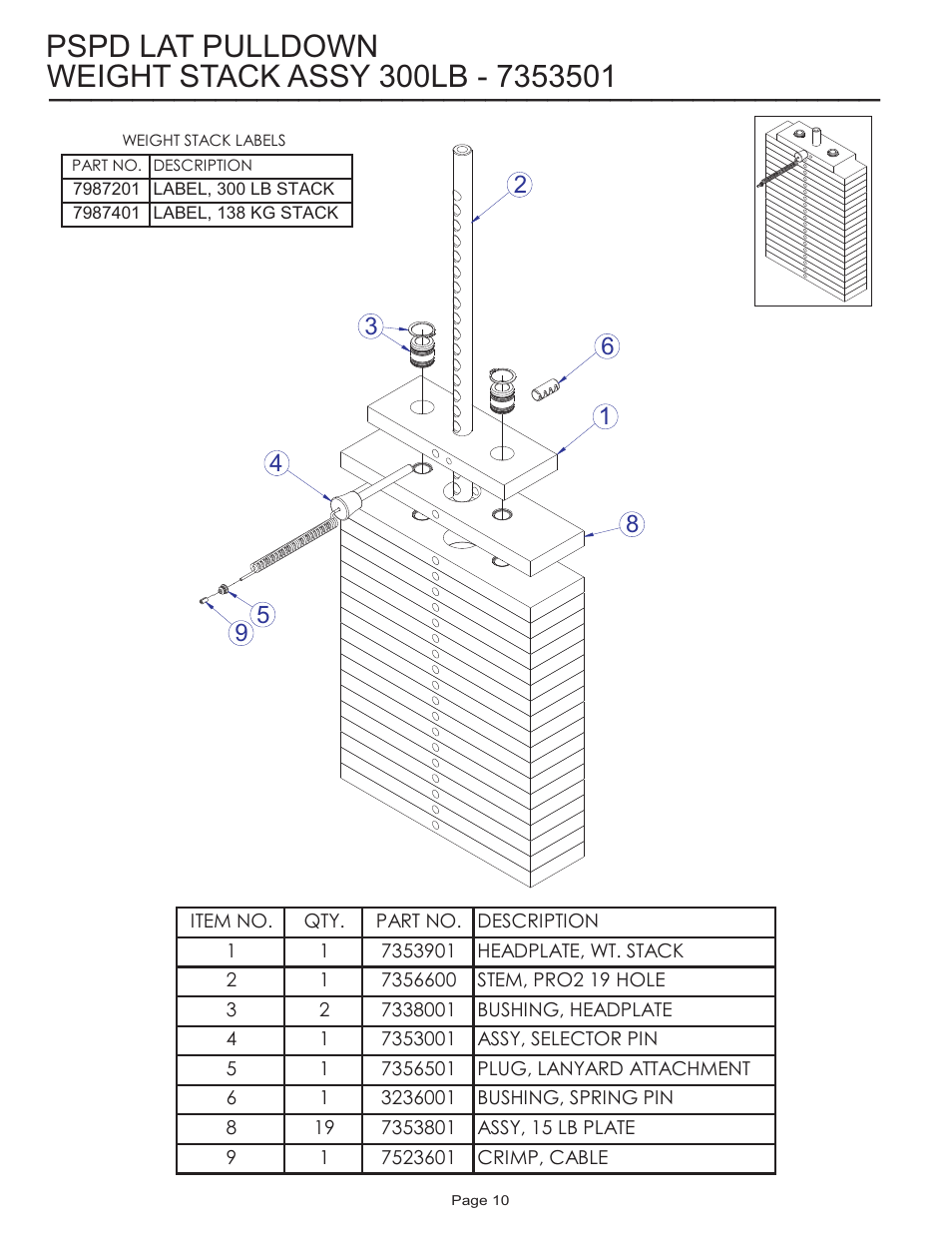 PSPD LAT PULLDOWN
WEIGHT STACK ASSY 300LB - 7353501

WEIGHT STACK LABELS

| PART NO. | DESCRIPTION |
|---|---|
| 7987201 | LABEL, 300 LB STACK |
| 7987401 | LABEL, 138 KG STACK |

2

3

6

1

4

8

5

9

| ITEM NO. | QTY. | PART NO. | DESCRIPTION |
|---|---|---|---|
| 1 | 1 | 7353901 | HEADPLATE, WT. STACK |
| 2 | 1 | 7356600 | STEM, PRO2 19 HOLE |
| 3 | 2 | 7338001 | BUSHING, HEADPLATE |
| 4 | 1 | 7353001 | ASSY, SELECTOR PIN |
| 5 | 1 | 7356501 | PLUG, LANYARD ATTACHMENT |
| 6 | 1 | 3236001 | BUSHING, SPRING PIN |
| 8 | 19 | 7353801 | ASSY, 15 LB PLATE |
| 9 | 1 | 7523601 | CRIMP, CABLE |

Page 10