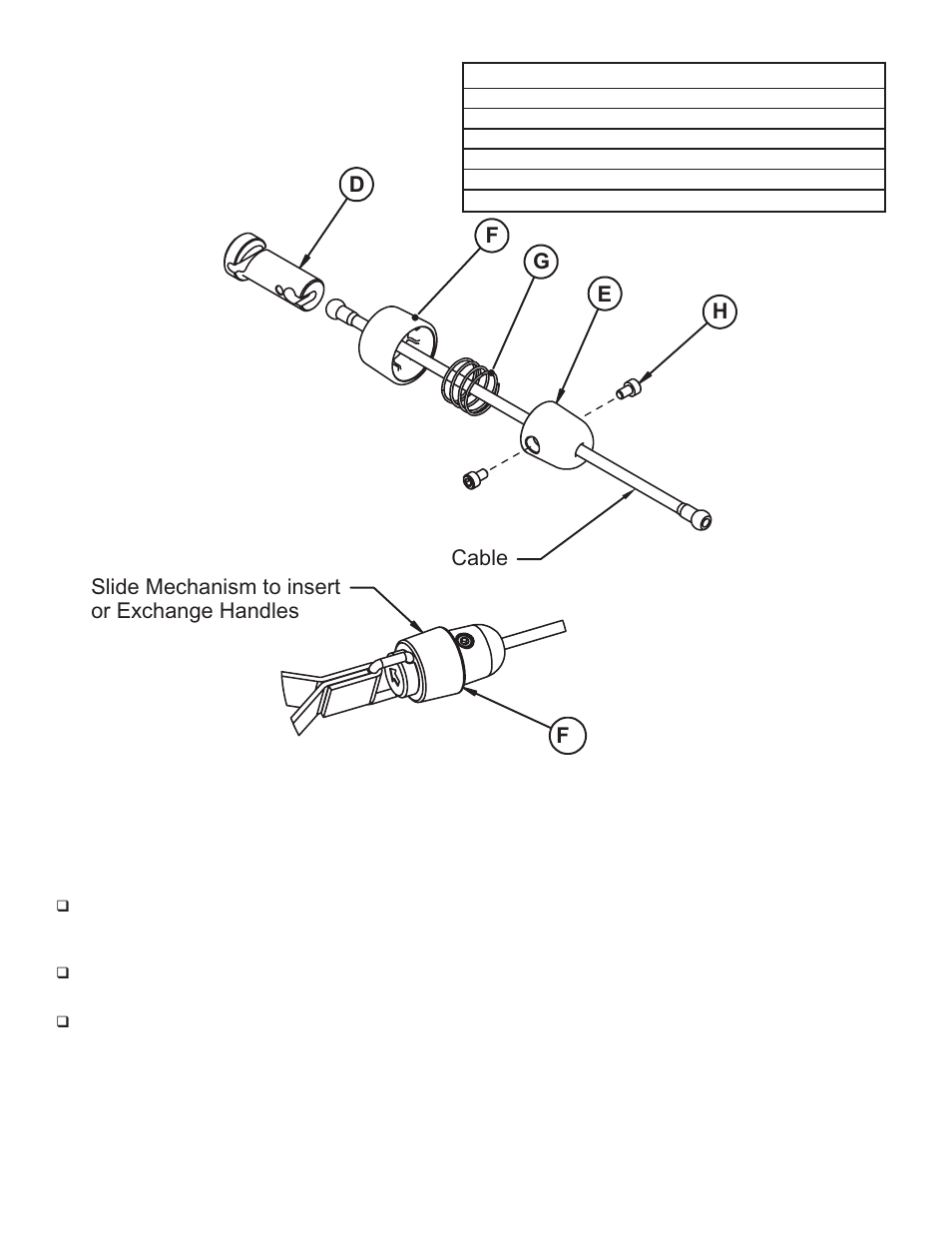 D

F

G

E

H

Cable

Slide Mechanism to insert or Exchange Handles

F

❑

❑

❑