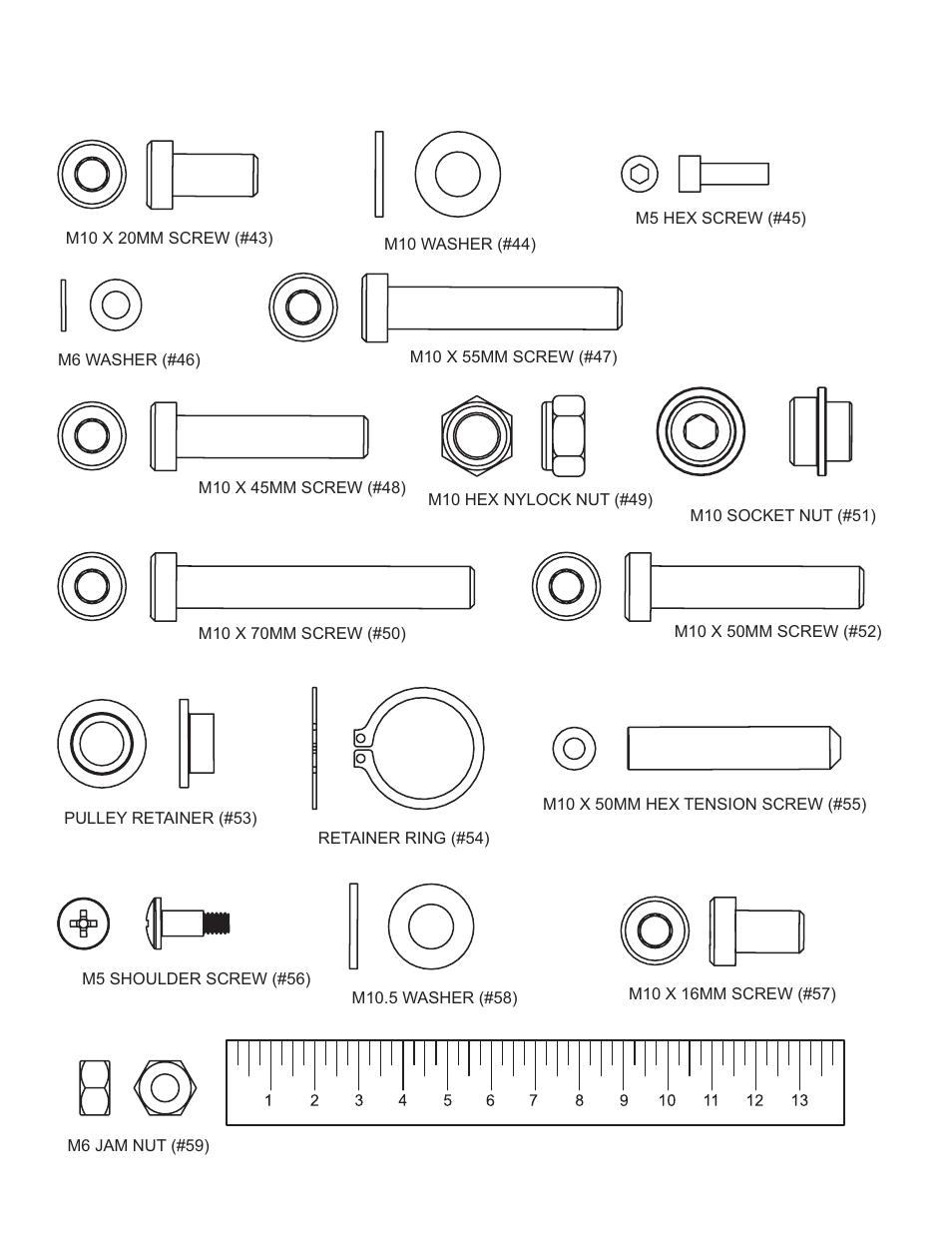 M10 X 20MM SCREW (#43)

M10 WASHER (#44)

M5 HEX SCREW (#45)

M6 WASHER (#46)

M10 X 55MM SCREW (#47)

M10 X 45MM SCREW (#48)

M10 HEX NYLOCK NUT (#49)

M10 SOCKET NUT (#51)

M10 X 70MM SCREW (#50)

M10 X 50MM SCREW (#52)

PULLEY RETAINER (#53)

RETAINER RING (#54)

M10 X 50MM HEX TENSION SCREW (#55)

M5 SHOULDER SCREW (#56)

M10.5 WASHER (#58)

M10 X 16MM SCREW (#57)

M6 JAM NUT (#59)

1 2 3 4 5 6 7 8 9 10 11 12 13