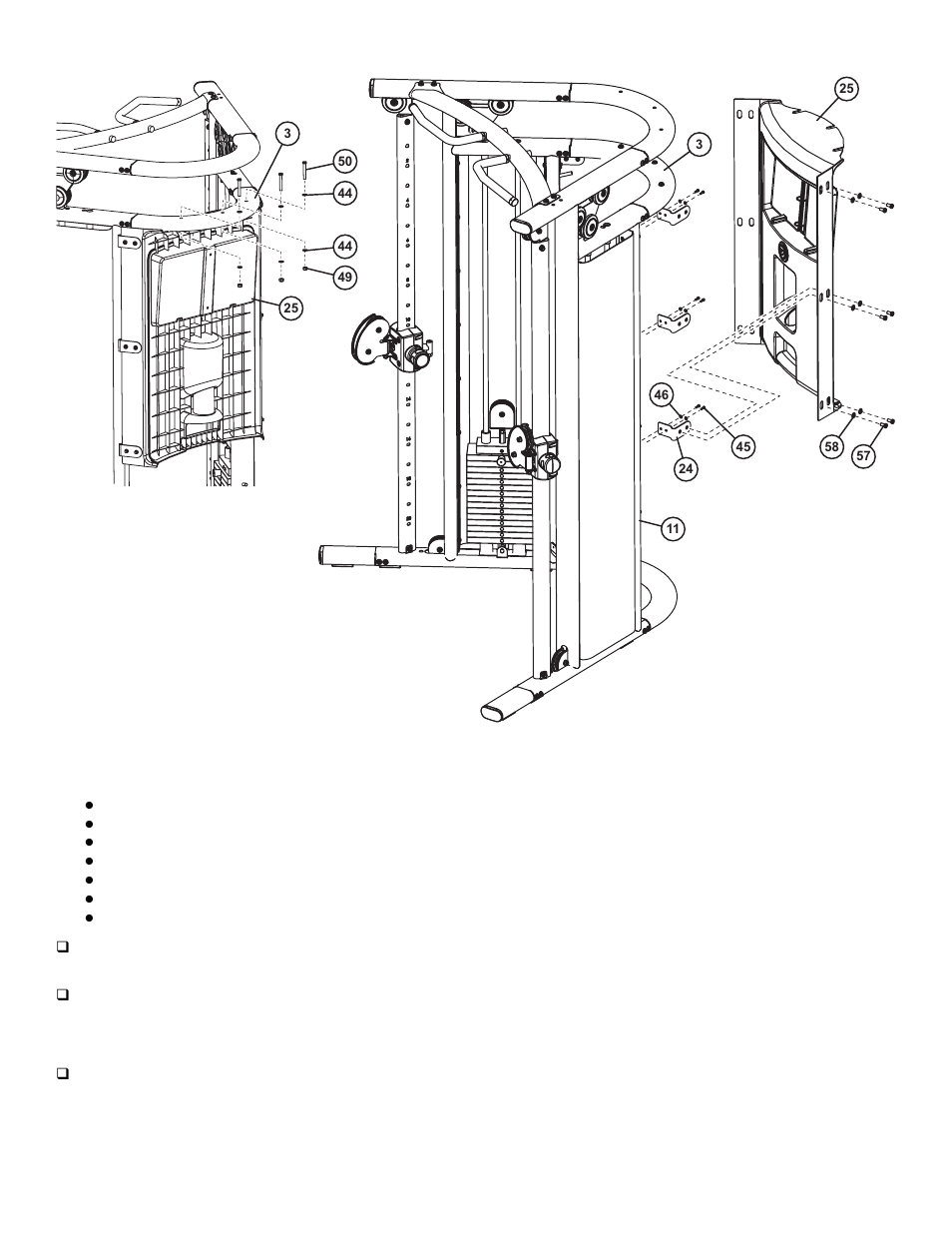 3
50
44
44
49
25
3
25
46
45
24
58
57
11