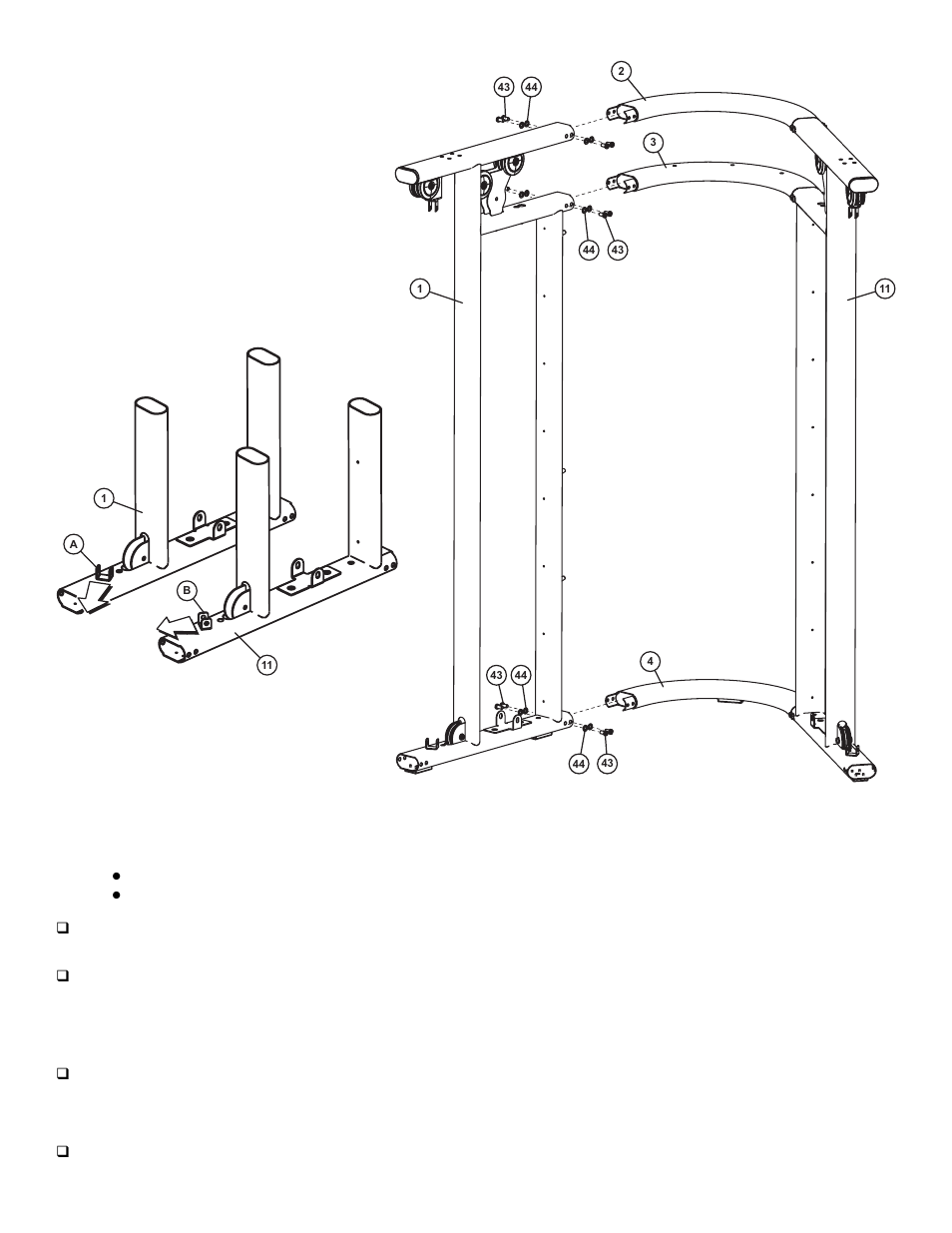 43
44
2
3
44
43
1
11
1
A
B
11
43
44
4
44
43