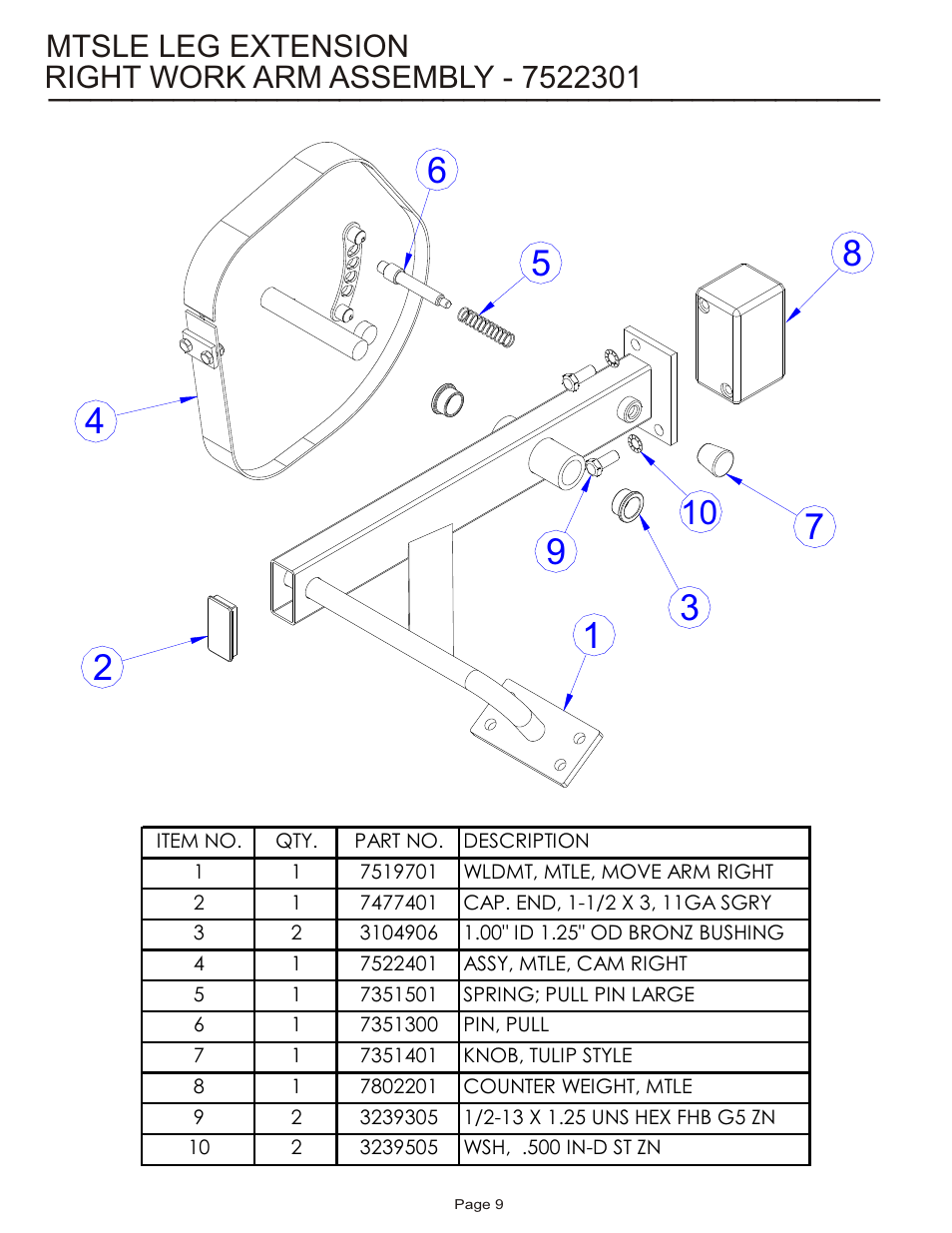 MTSLE LEG EXTENSION
RIGHT WORK ARM ASSEMBLY - 7522301

6
5
8
4
10
7
9
3
1
2

| ITEM NO. | QTY. | PART NO. | DESCRIPTION |
|---|---|---|---|
| 1 | 1 | 7519701 | WLDMT, MTLE, MOVE ARM RIGHT |
| 2 | 1 | 7477401 | CAP. END, 1-1/2 X 3, 11GA SGRY |
| 3 | 2 | 3104906 | 1.00" ID 1.25" OD BRONZ BUSHING |
| 4 | 1 | 7522401 | ASSY, MTLE, CAM RIGHT |
| 5 | 1 | 7351501 | SPRING; PULL PIN LARGE |
| 6 | 1 | 7351300 | PIN, PULL |
| 7 | 1 | 7351401 | KNOB, TULIP STYLE |
| 8 | 1 | 7802201 | COUNTER WEIGHT, MTLE |
| 9 | 2 | 3239305 | 1/2-13 X 1.25 UNS HEX FHB G5 ZN |
| 10 | 2 | 3239505 | WSH, .500 IN-D ST ZN |

Page 9