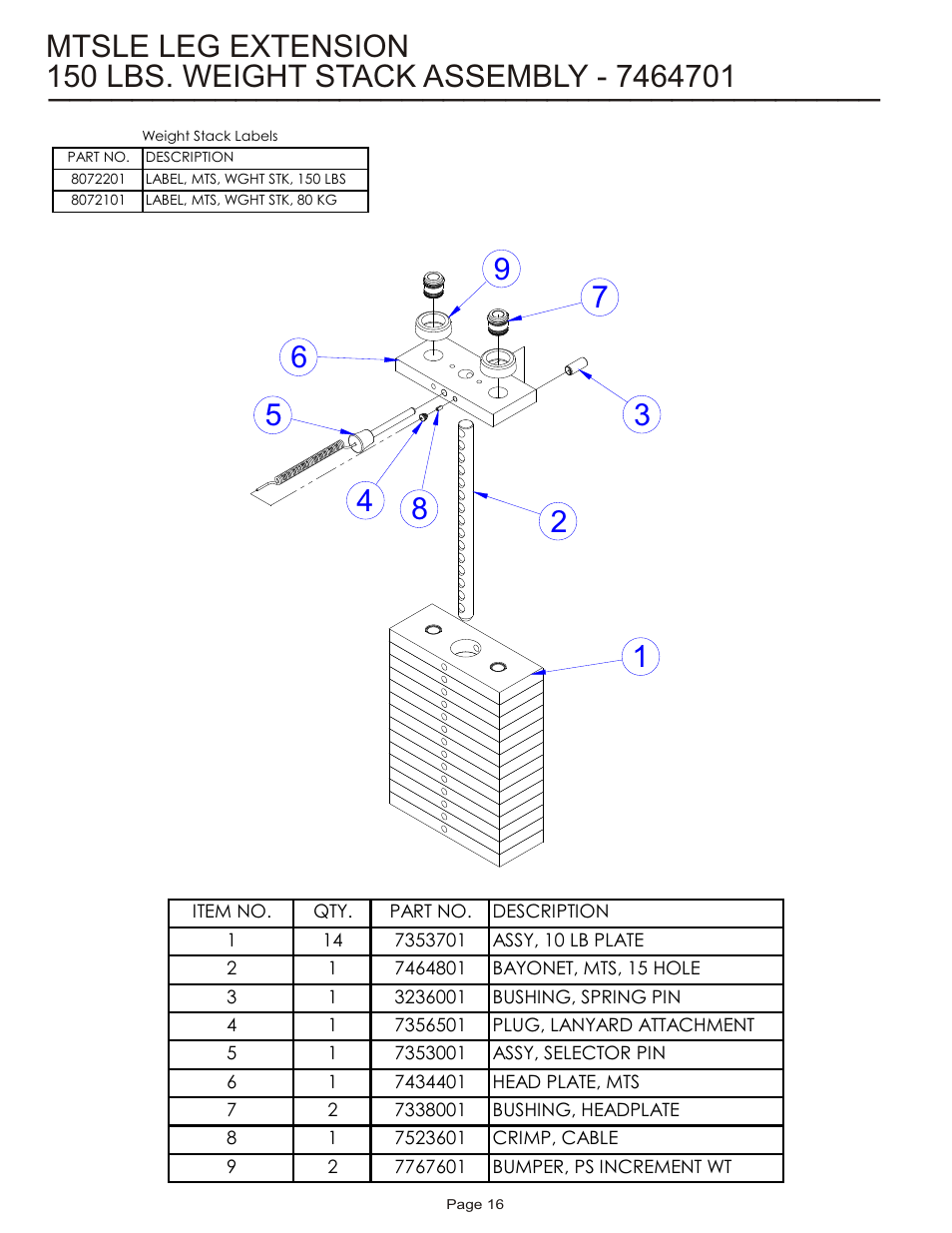 MTSLE LEG EXTENSION
150 LBS. WEIGHT STACK ASSEMBLY - 7464701

Weight Stack Labels

| PART NO. | DESCRIPTION |
|---|---|
| 8072201 | LABEL, MTS, WGHT STK, 150 LBS |
| 8072101 | LABEL, MTS, WGHT STK, 80 KG |

9
7
6
5
3
4
8
2
1

| ITEM NO. | QTY. | PART NO. | DESCRIPTION |
|---|---|---|---|
| 1 | 14 | 7353701 | ASSY, 10 LB PLATE |
| 2 | 1 | 7464801 | BAYONET, MTS, 15 HOLE |
| 3 | 1 | 3236001 | BUSHING, SPRING PIN |
| 4 | 1 | 7356501 | PLUG, LANYARD ATTACHMENT |
| 5 | 1 | 7353001 | ASSY, SELECTOR PIN |
| 6 | 1 | 7434401 | HEAD PLATE, MTS |
| 7 | 2 | 7338001 | BUSHING, HEADPLATE |
| 8 | 1 | 7523601 | CRIMP, CABLE |
| 9 | 2 | 7767601 | BUMPER, PS INCREMENT WT |

Page 16