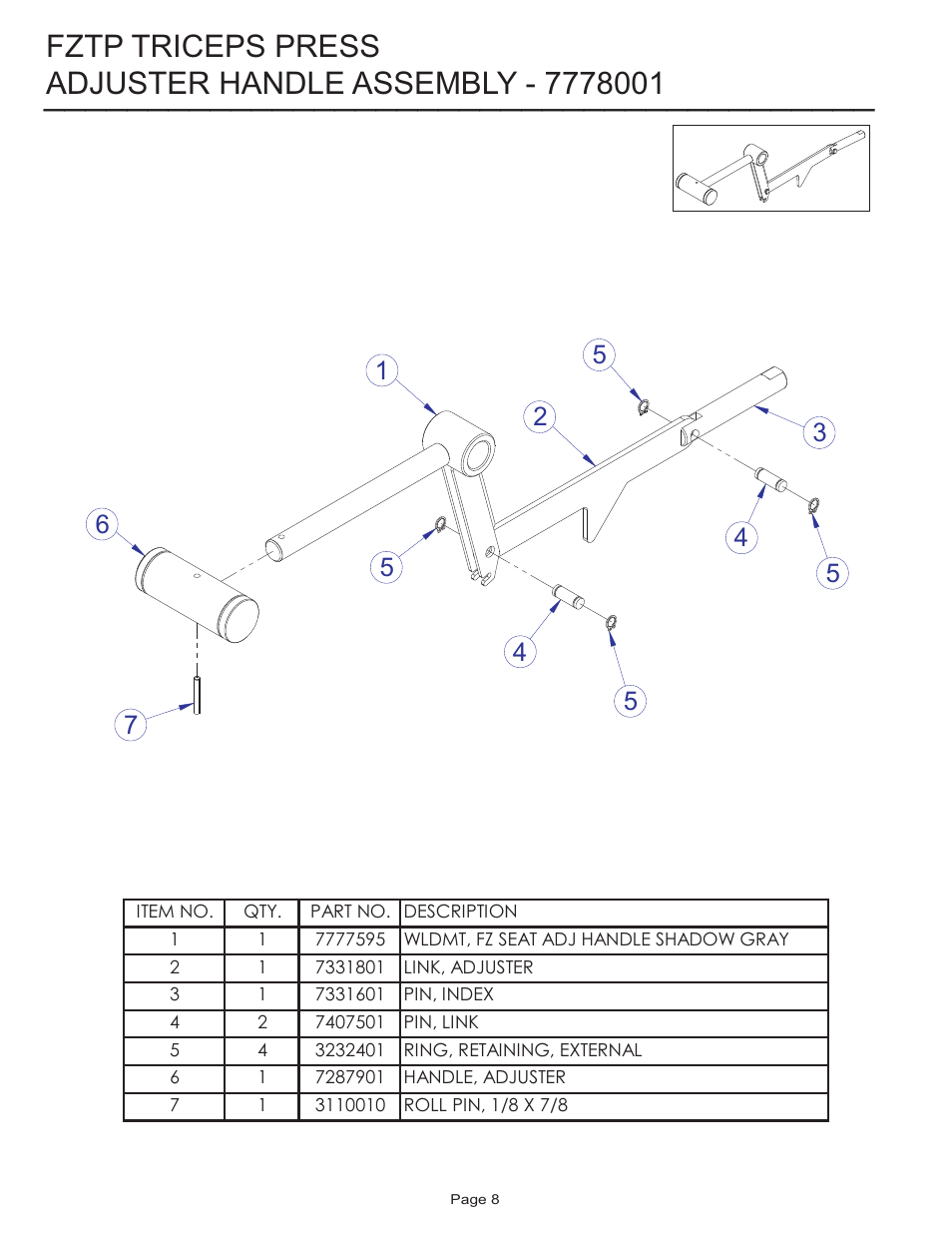 FZTP TRICEPS PRESS
ADJUSTER HANDLE ASSEMBLY - 7778001

1
5
2
3
6
5
4
5
4
5
7

| ITEM NO. | QTY. | PART NO. | DESCRIPTION |
|---|---|---|---|
| 1 | 1 | 7777595 | WLDMT, FZ SEAT ADJ HANDLE SHADOW GRAY |
| 2 | 1 | 7331801 | LINK, ADJUSTER |
| 3 | 1 | 7331601 | PIN, INDEX |
| 4 | 2 | 7407501 | PIN, LINK |
| 5 | 4 | 3232401 | RING, RETAINING, EXTERNAL |
| 6 | 1 | 7287901 | HANDLE, ADJUSTER |
| 7 | 1 | 3110010 | ROLL PIN, 1/8 X 7/8 |

Page 8