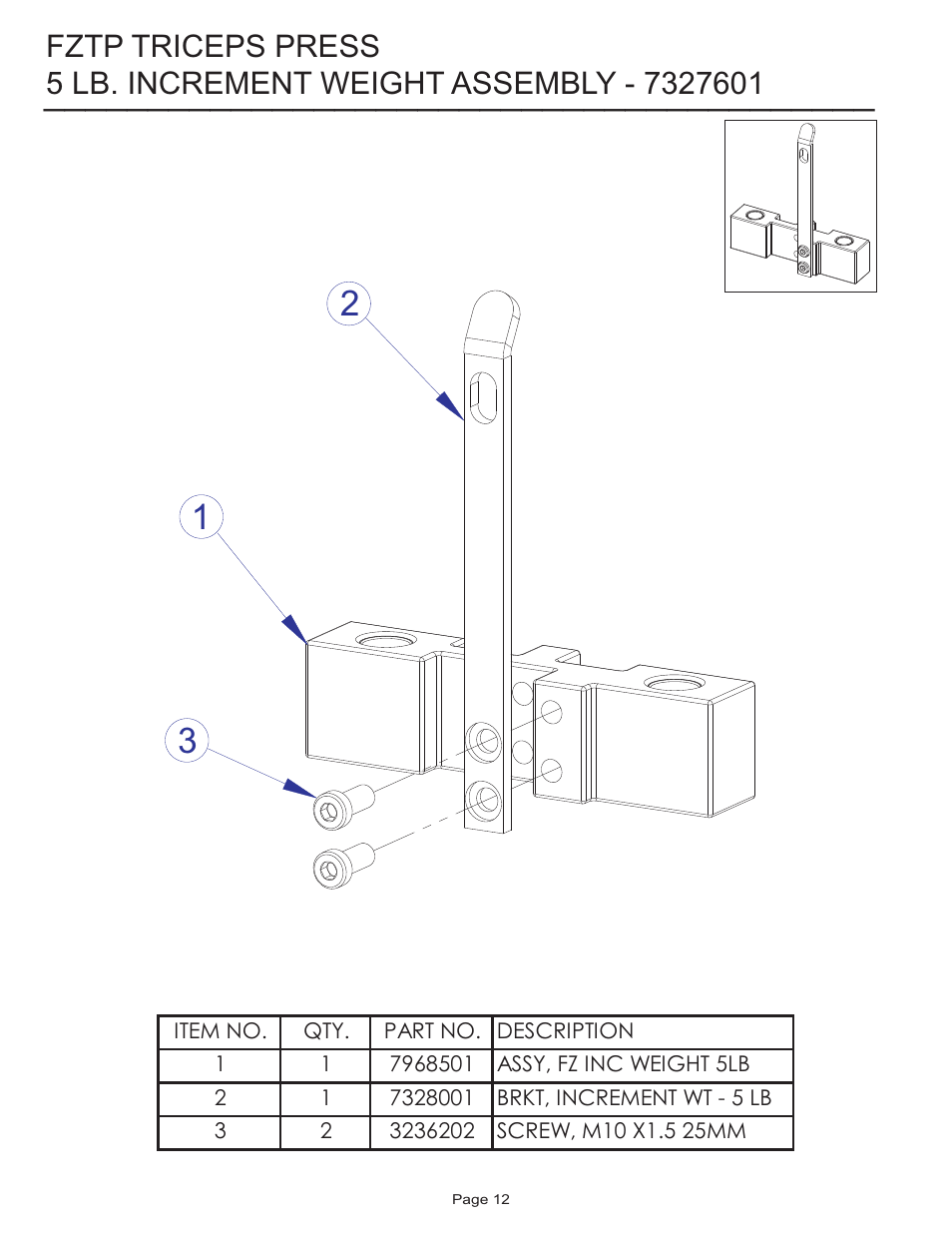 FZTP TRICEPS PRESS
5 LB. INCREMENT WEIGHT ASSEMBLY - 7327601

2

1

3

| ITEM NO. | QTY. | PART NO. | DESCRIPTION |
|---|---|---|---|
| 1 | 1 | 7968501 | ASSY, FZ INC WEIGHT 5LB |
| 2 | 1 | 7328001 | BRKT, INCREMENT WT - 5 LB |
| 3 | 2 | 3236202 | SCREW, M10 X1.5 25MM |

Page 12