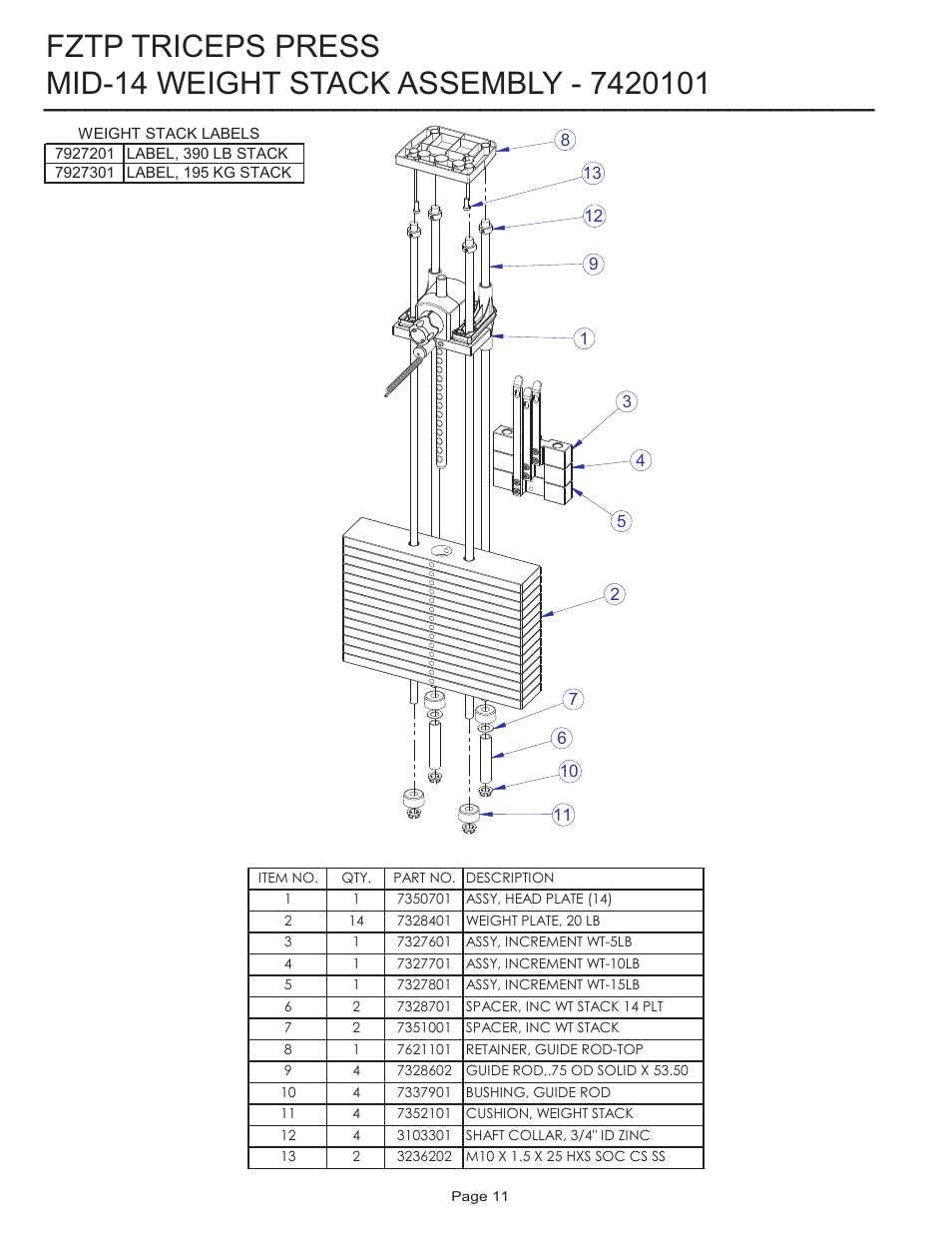 FZTP TRICEPS PRESS
MID-14 WEIGHT STACK ASSEMBLY - 7420101

WEIGHT STACK LABELS

| 7927201 | LABEL, 390 LB STACK |
|---|---|
| 7927301 | LABEL, 195 KG STACK |

8
13
12
9
1
3
4
5
2
7
6
10
11

| ITEM NO. | QTY. | PART NO. | DESCRIPTION |
|---|---|---|---|
| 1 | 1 | 7350701 | ASSY, HEAD PLATE (14) |
| 2 | 14 | 7328401 | WEIGHT PLATE, 20 LB |
| 3 | 1 | 7327601 | ASSY, INCREMENT WT-5LB |
| 4 | 1 | 7327701 | ASSY, INCREMENT WT-10LB |
| 5 | 1 | 7327801 | ASSY, INCREMENT WT-15LB |
| 6 | 2 | 7328701 | SPACER, INC WT STACK 14 PLT |
| 7 | 2 | 7351001 | SPACER, INC WT STACK |
| 8 | 1 | 7621101 | RETAINER, GUIDE ROD-TOP |
| 9 | 4 | 7328602 | GUIDE ROD,.75 OD SOLID X 53.50 |
| 10 | 4 | 7337901 | BUSHING, GUIDE ROD |
| 11 | 4 | 7352101 | CUSHION, WEIGHT STACK |
| 12 | 4 | 3103301 | SHAFT COLLAR, 3/4" ID ZINC |
| 13 | 2 | 3236202 | M10 X 1.5 X 25 HXS SOC CS SS |

Page 11