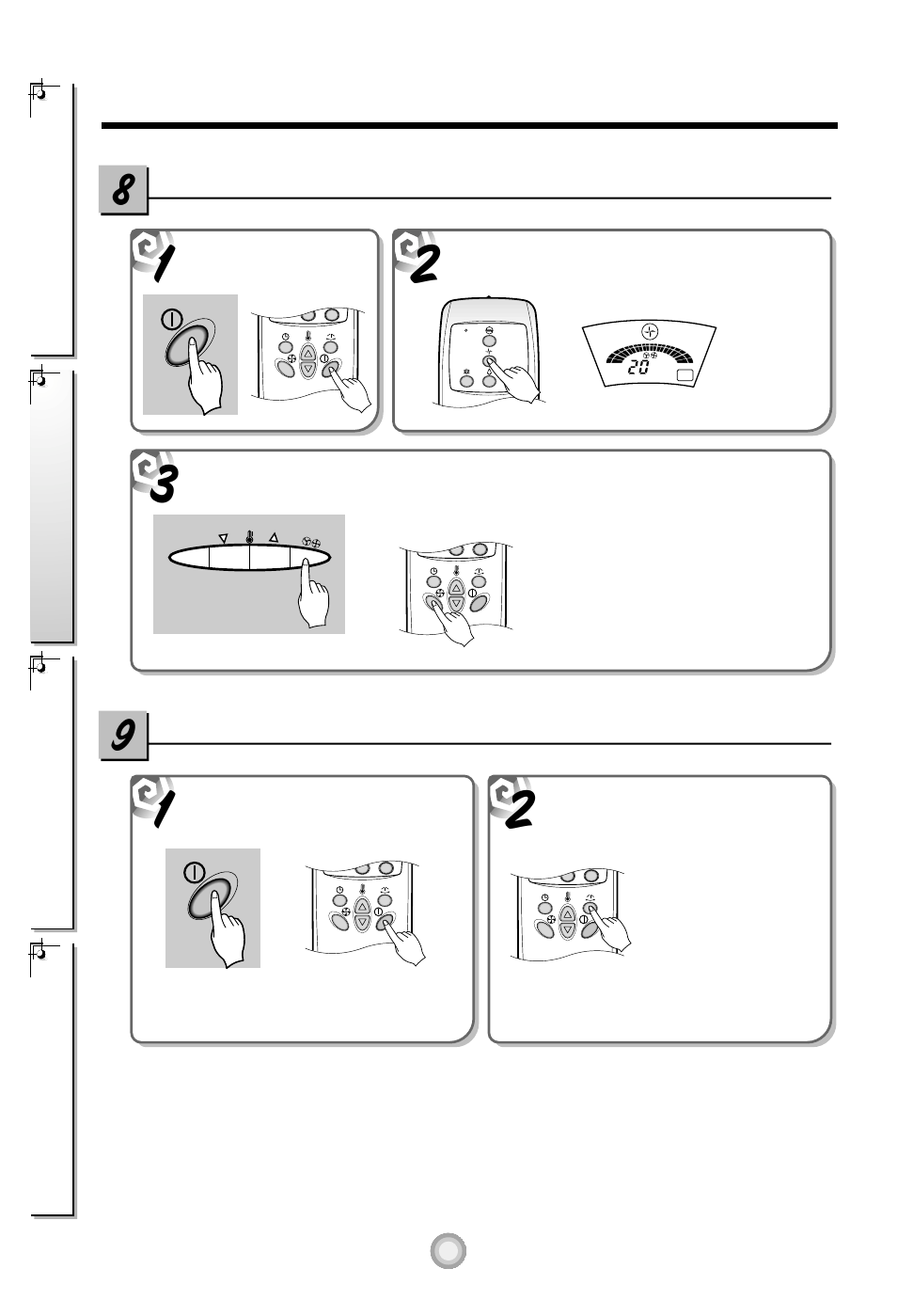 8

1

2

20

3

9

1

2