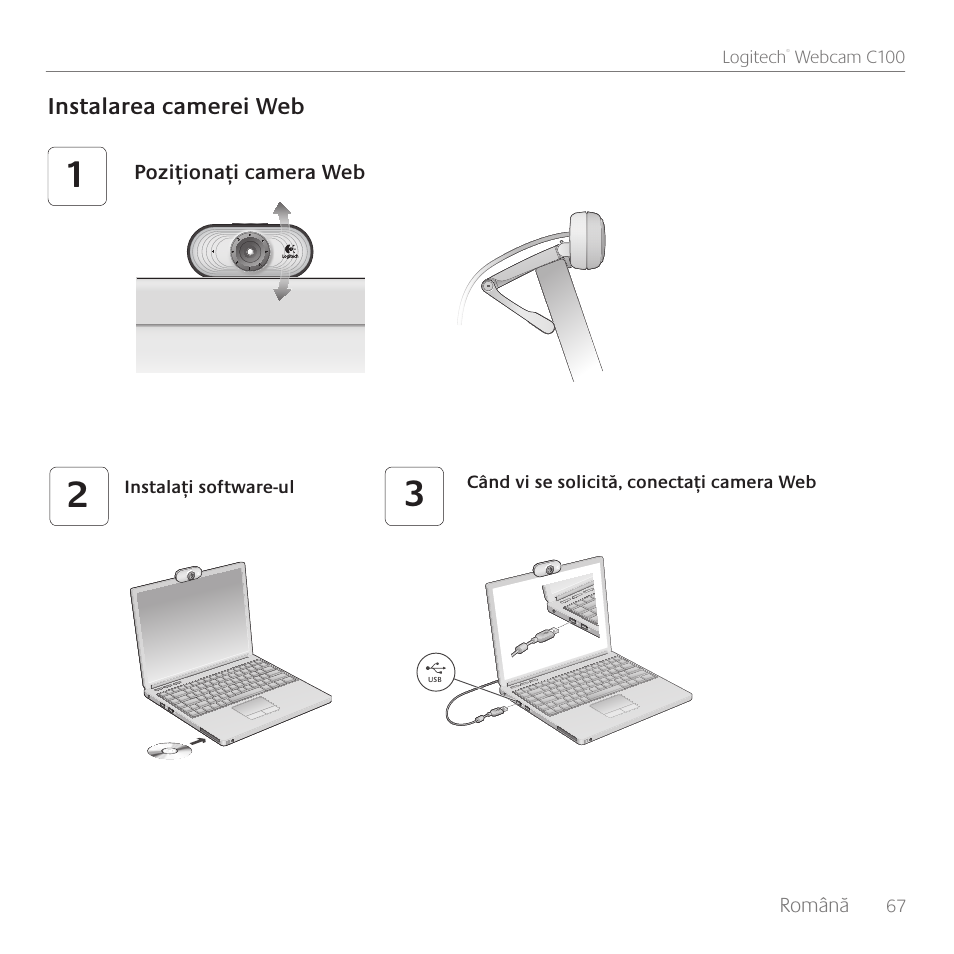 Logitech® Webcam C100

Instalarea camerei Web

1

Poziționați camera Web

Logitech

2

Instalați software-ul

3

Când vi se solicită, conectați camera Web

USB

Română 67