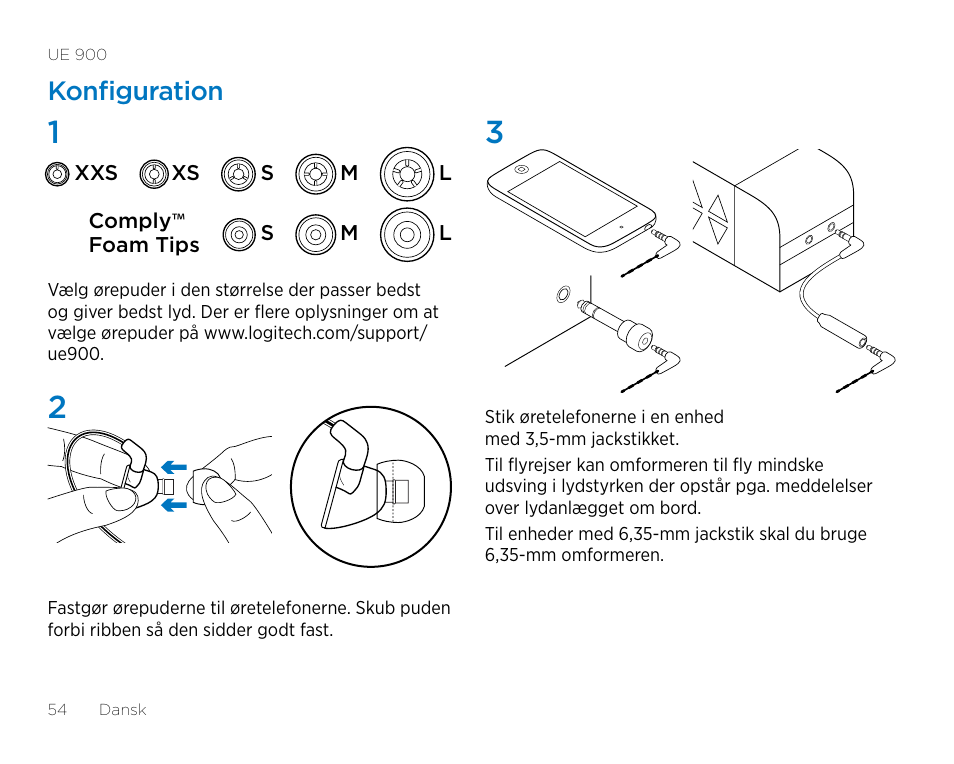 UE 900

Konfiguration

1

XXS XS S M L

Comply™ Foam Tips S M L

Vælg ørepuder i den størrelse der passer bedst og giver bedst lyd. Der er flere oplysninger om at vælge ørepuder på www.logitech.com/support/ue900.

2

Fastgør ørepuderne til øretelefonerne. Skub puden forbi ribben så den sidder godt fast.

3

Stik øretelefonerne i en enhed med 3,5-mm jackstikket.

Til flyrejser kan omformeren til fly mindske udsving i lydstyrken der opstår pga. meddelelser over lydanlægget om bord.

Til enheder med 6,35-mm jackstik skal du bruge 6,35-mm omformeren.

54 Dansk