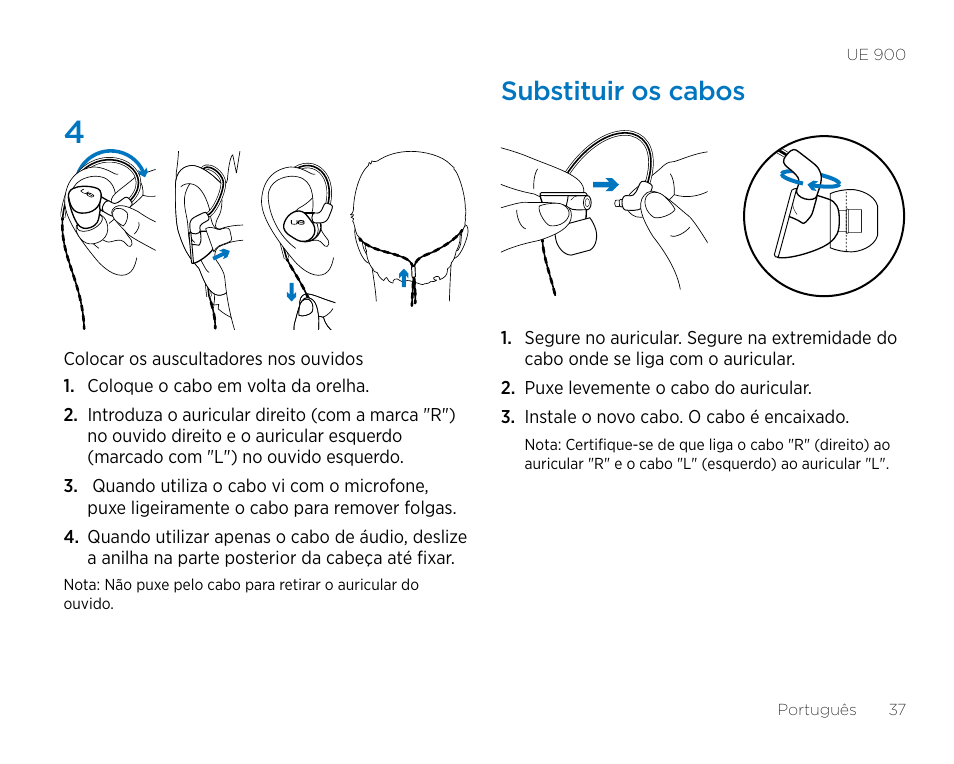 UE 900

4

Colocar os auscultadores nos ouvidos

1. Coloque o cabo em volta da orelha.

2. Introduza o auricular direito (com a marca "R") no ouvido direito e o auricular esquerdo (marcado com "L") no ouvido esquerdo.

3. Quando utiliza o cabo vi com o microfone, puxe ligeiramente o cabo para remover folgas.

4. Quando utilizar apenas o cabo de áudio, deslize a anilha na parte posterior da cabeça até fixar.

Nota: Não puxe pelo cabo para retirar o auricular do ouvido.

Substituir os cabos

1. Segure no auricular. Segure na extremidade do cabo onde se liga com o auricular.

2. Puxe levemente o cabo do auricular.

3. Instale o novo cabo. O cabo é encaixado.

Nota: Certifique-se de que liga o cabo "R" (direito) ao auricular "R" e o cabo "L" (esquerdo) ao auricular "L".

Português 37